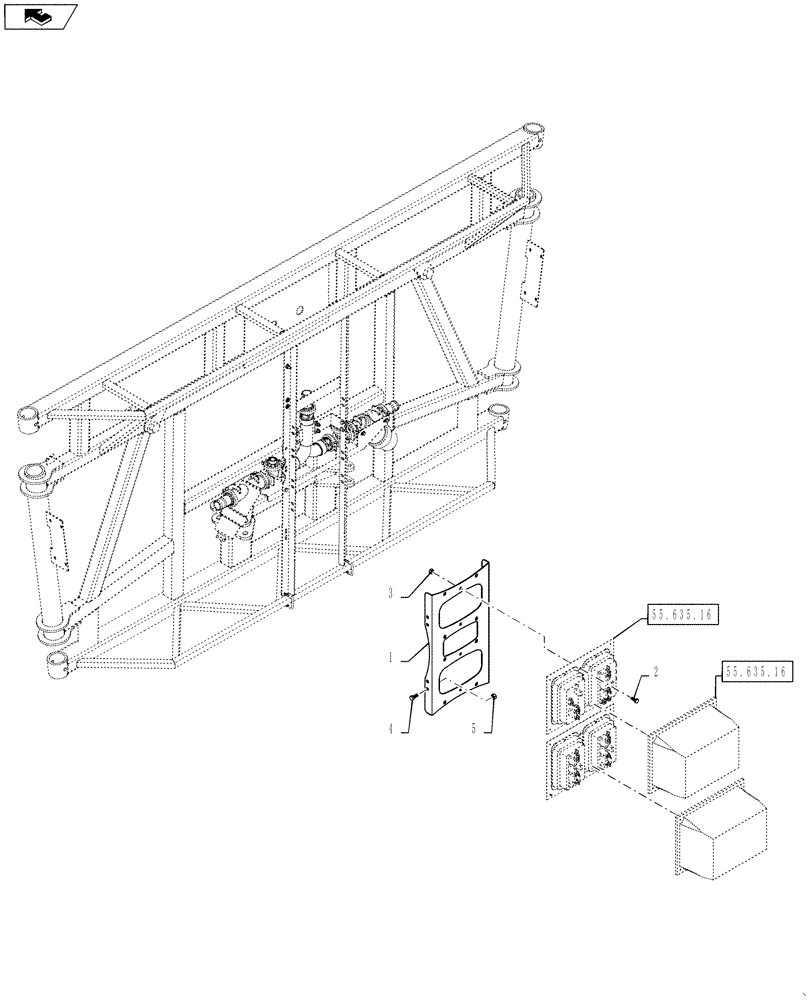 3
1
4
5
55.635.16
2
55.635.16