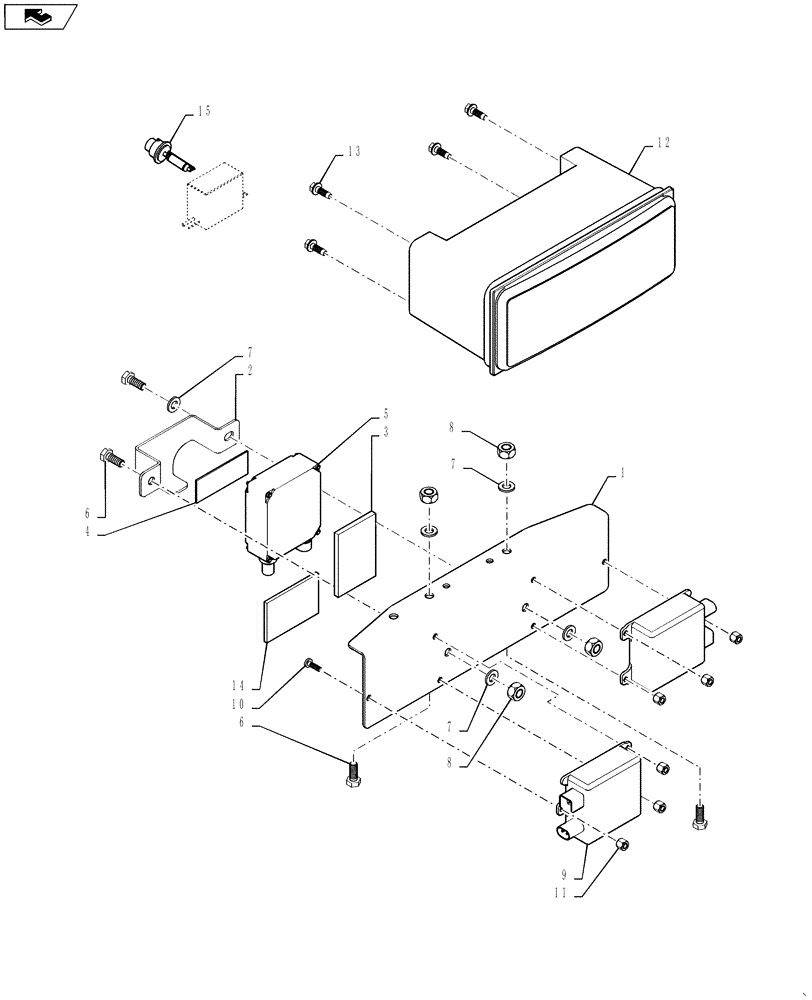 15
13
12
7
2
5
3
8
7
1
6
4
14
10
6
7
8
9
11