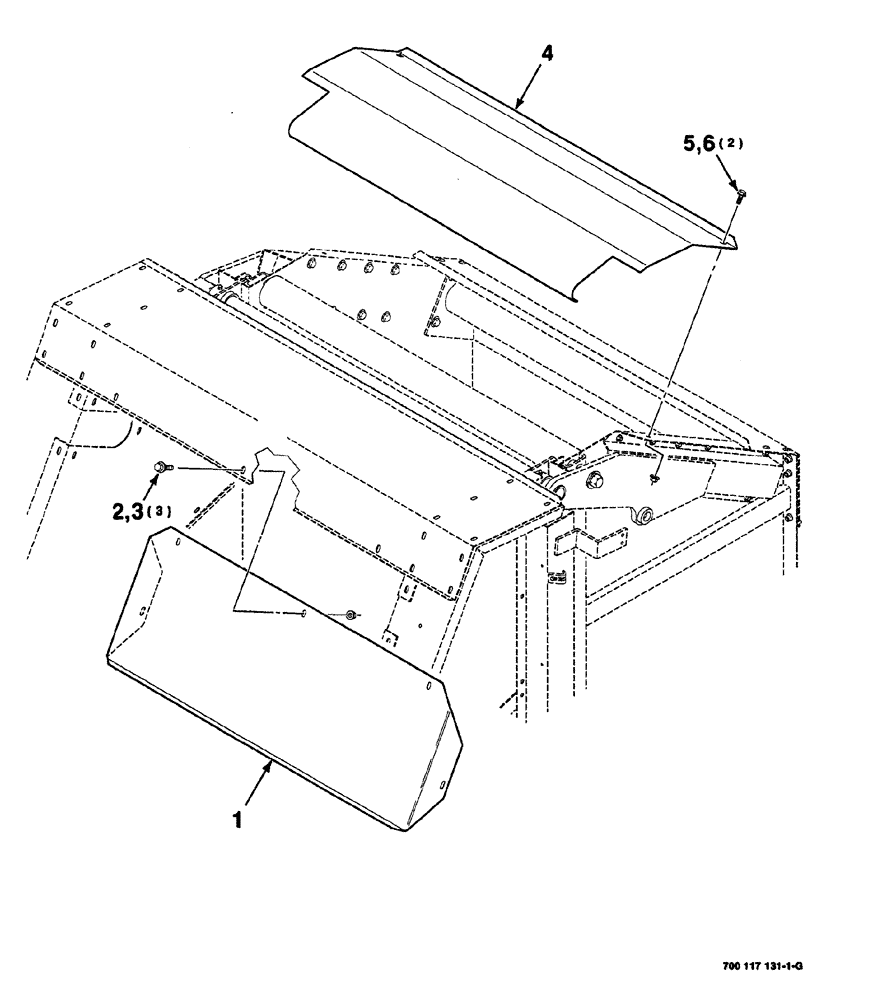 4

5,6 (2)

2,3 (3)

1

700 117 131-1-G