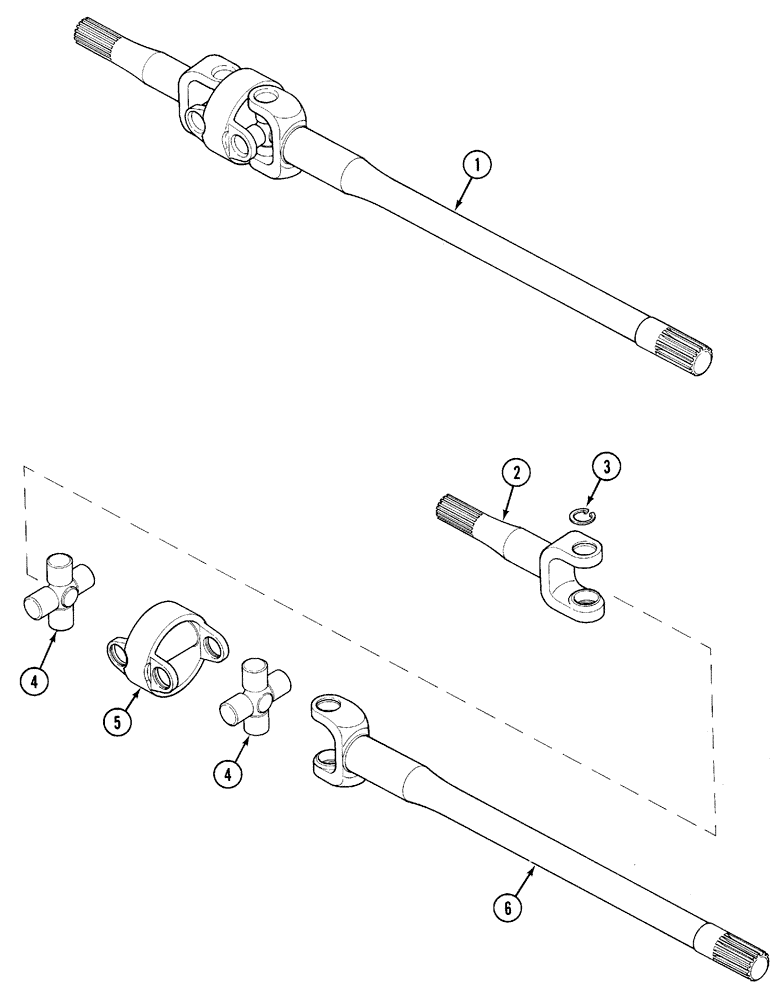 1

2

3

4

5

4

6