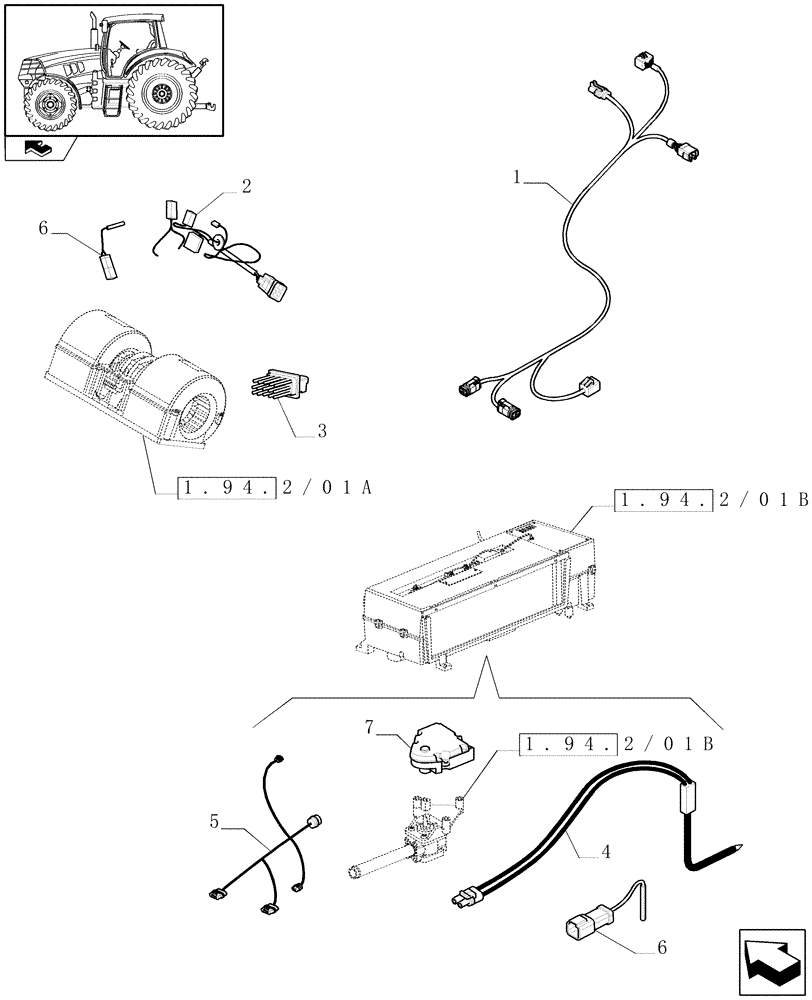 2

6

1

3

1.94.2/01A

1.94.2/01B

7

1.94.2/01B

5

4

6