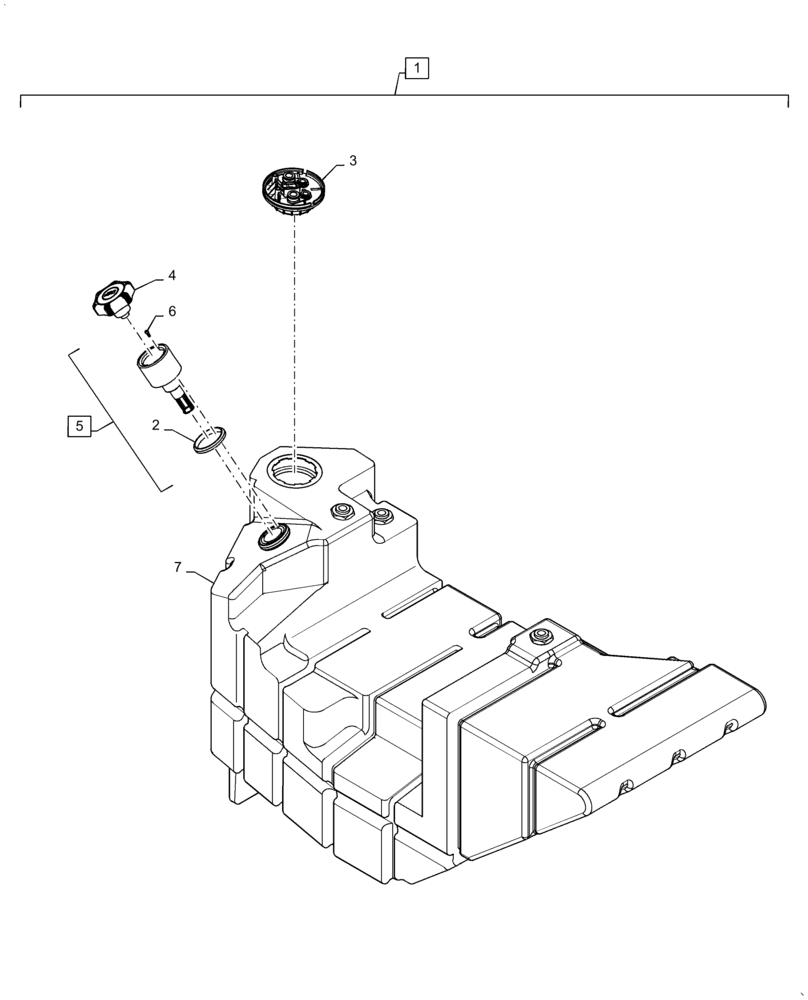 1
3
4
6
5
2
7