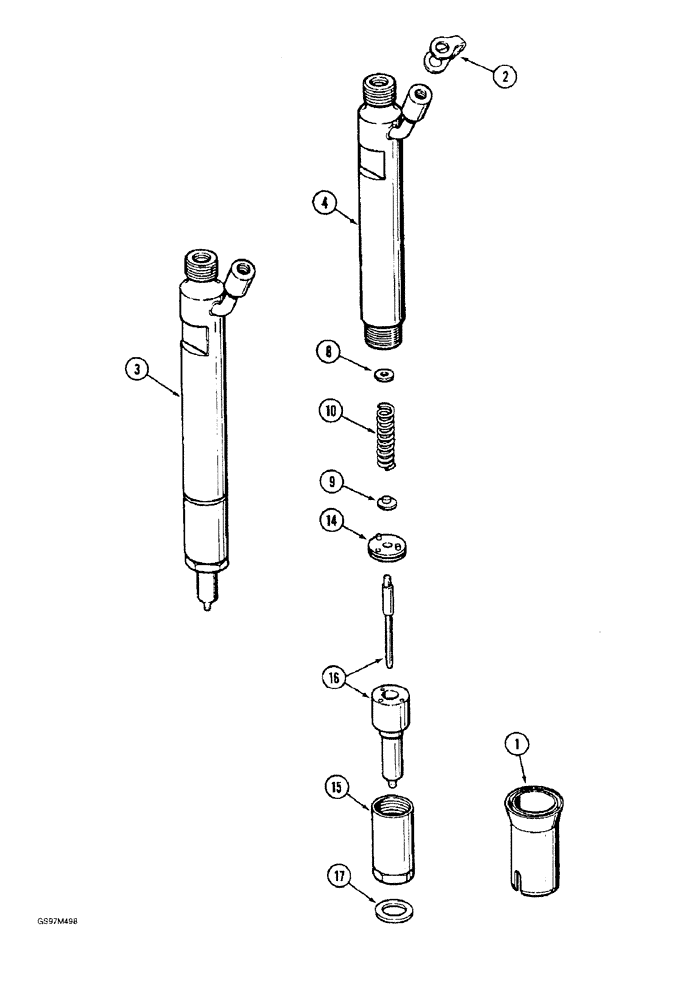 2
4
3
8
10
9
14
16
1
15
17
GS97M498