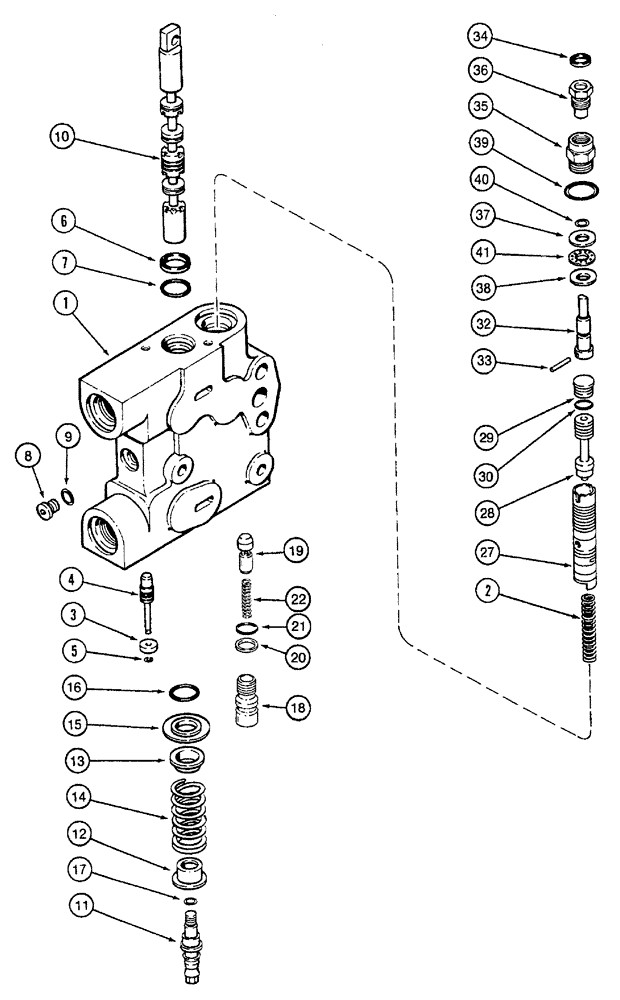 10
6
7
1
8
9
4
3
5
16
15
13
14
12
17
11
19
22
21
20
18
34
36
35
39
40
37
41
38
32
33
29
30
28
27
2