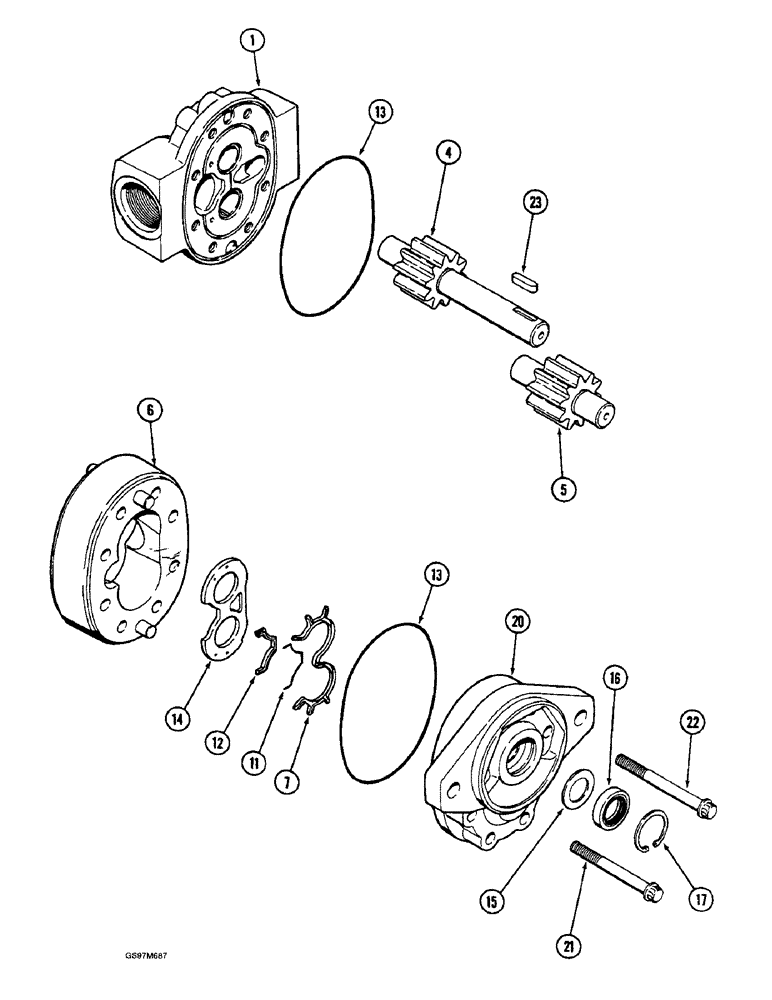 1
13
4
23
5
6
13
20
16
22
14
12
11
7
15
17
21
GS97M687