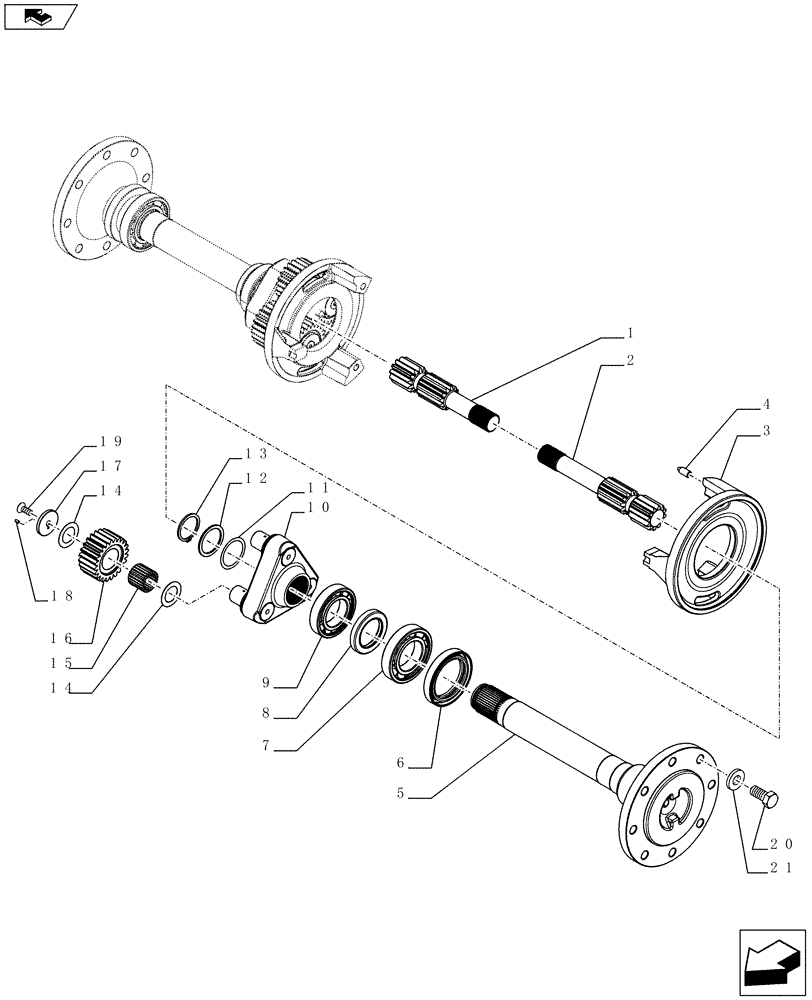 1
2
4
3
19
17
14
13
12
11
10
18
16
15
14
9
8
7
6
5
20
21