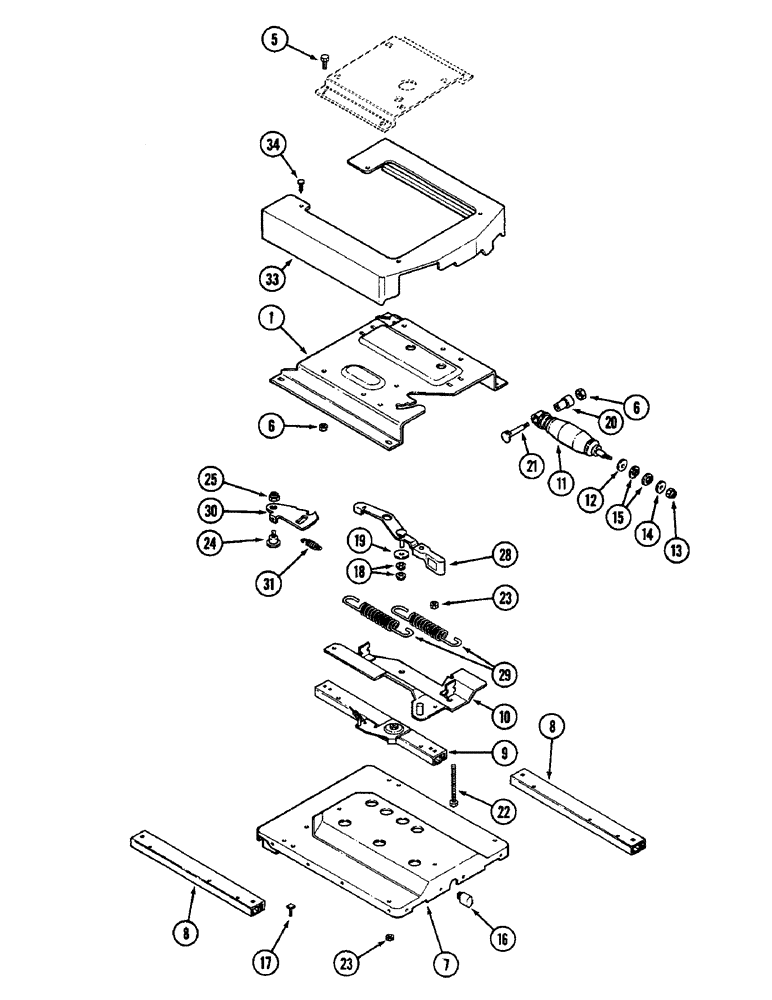 5
34
33
1
6
6
20
21
11
12
15
14
13
25
30
24
31
19
18
28
23
29
10
9
8
22
8
17
23
7
16