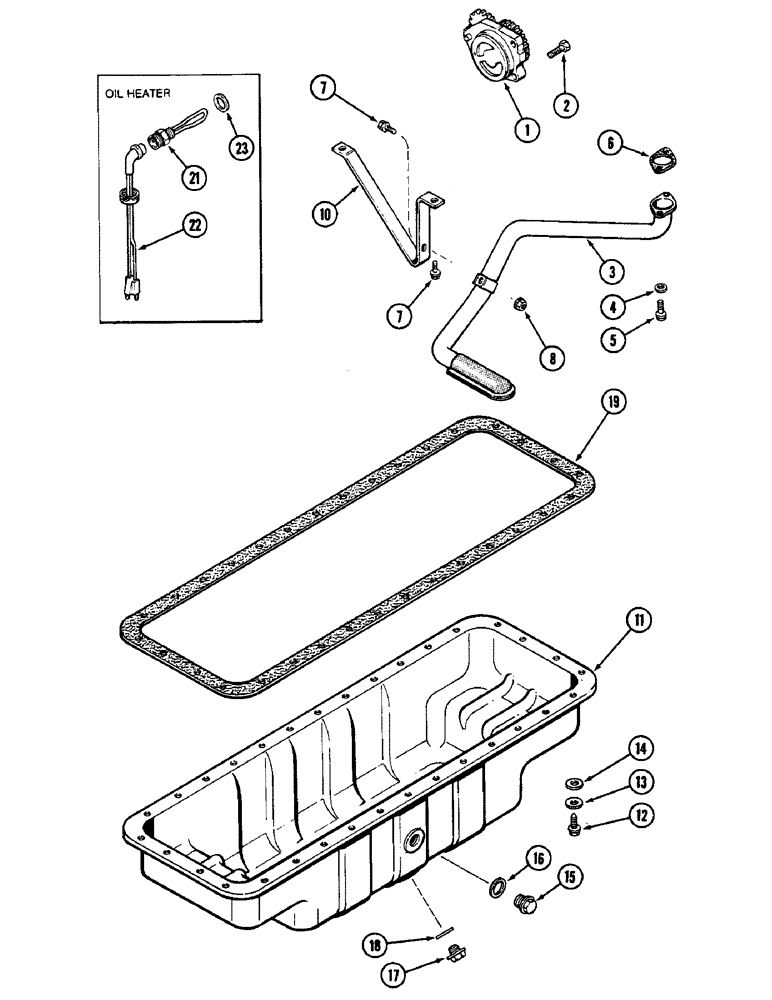 OIL HEATER
23
21
22
7
10
7
1
2
6
3
4
5
8
19
11
14
13
12
16
15
18
17