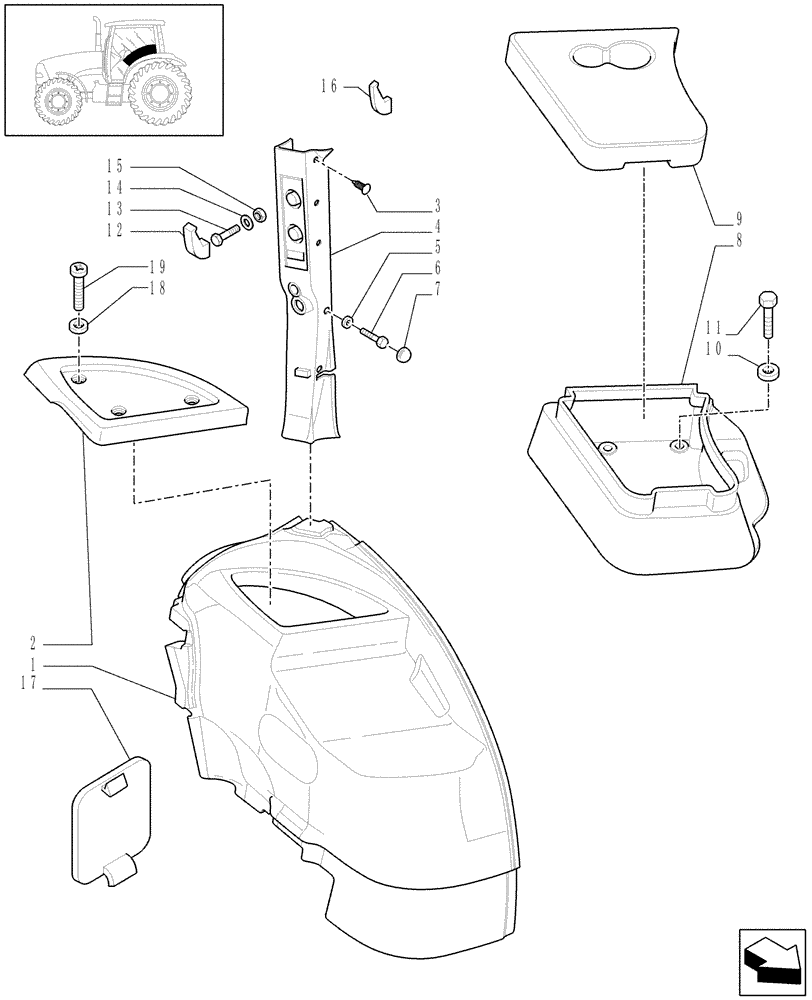 16
15
14
13
12
19
18
3
4
5
6
7
9
8
11
10
2
1
17