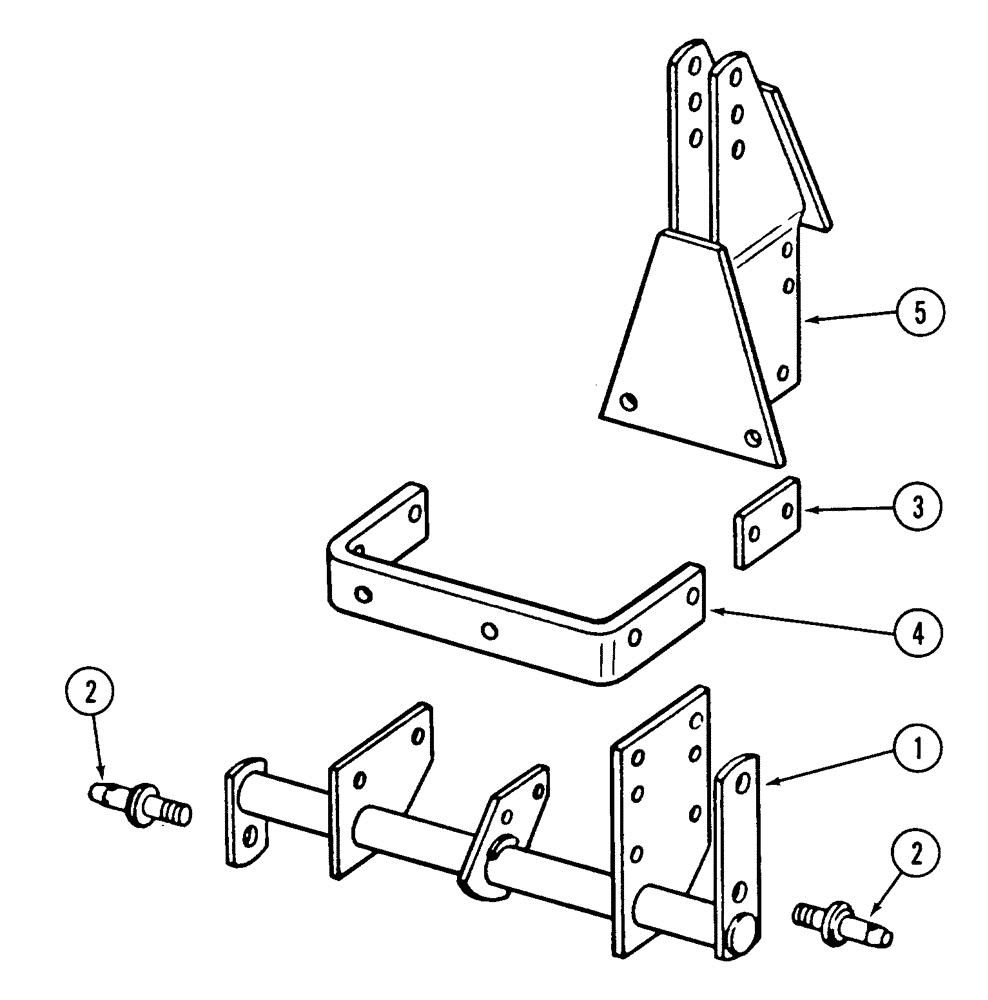 5
3
4
2
1
2