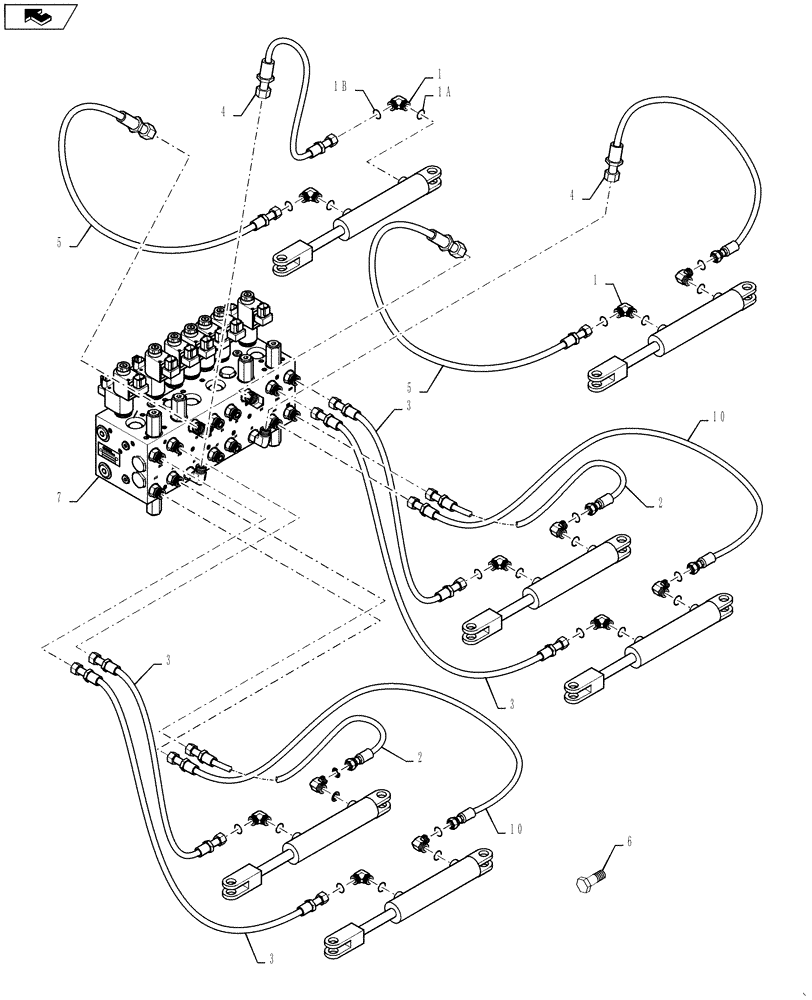 4
1B
1
1A
5
4
1
5
3
10
7
2
3
3
2
10
6
3