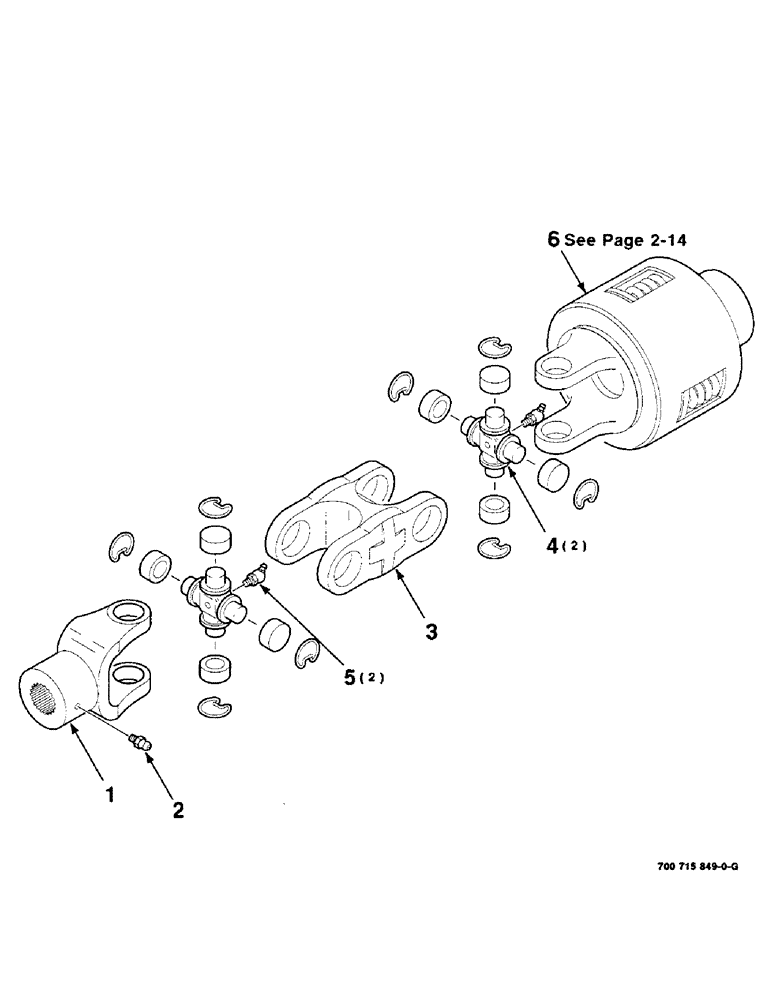 6 See Page 2-14

4 (2)

3

5 (2)

1

2

700 715 849-0-G