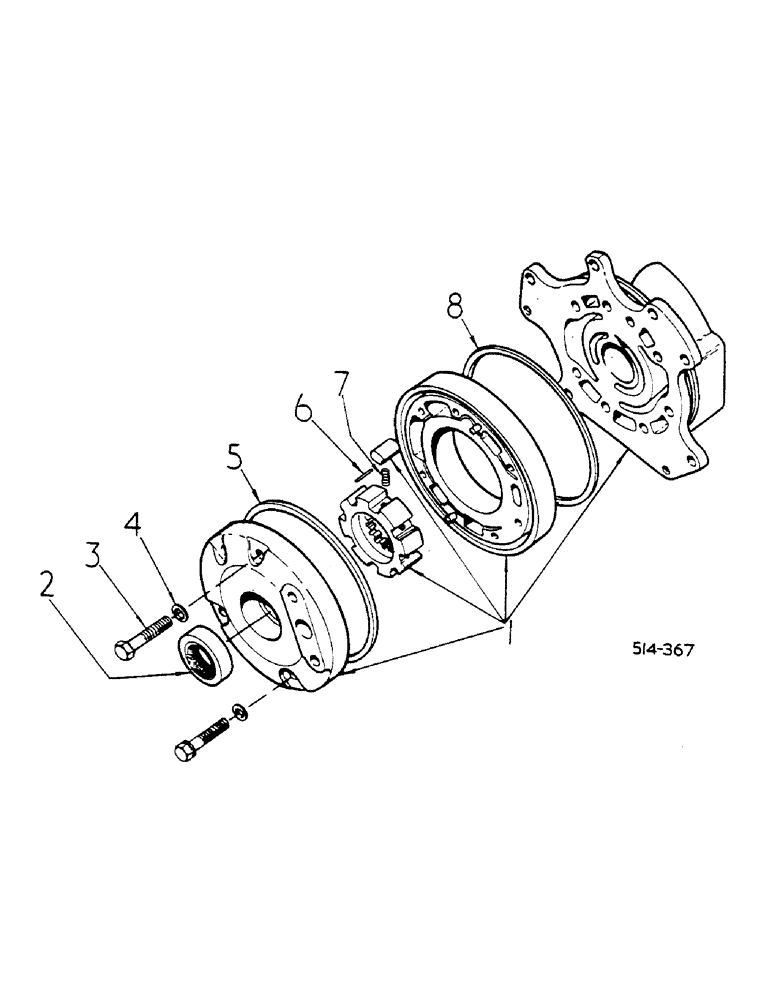 8
7
6
5
4
3
2
1
514-367