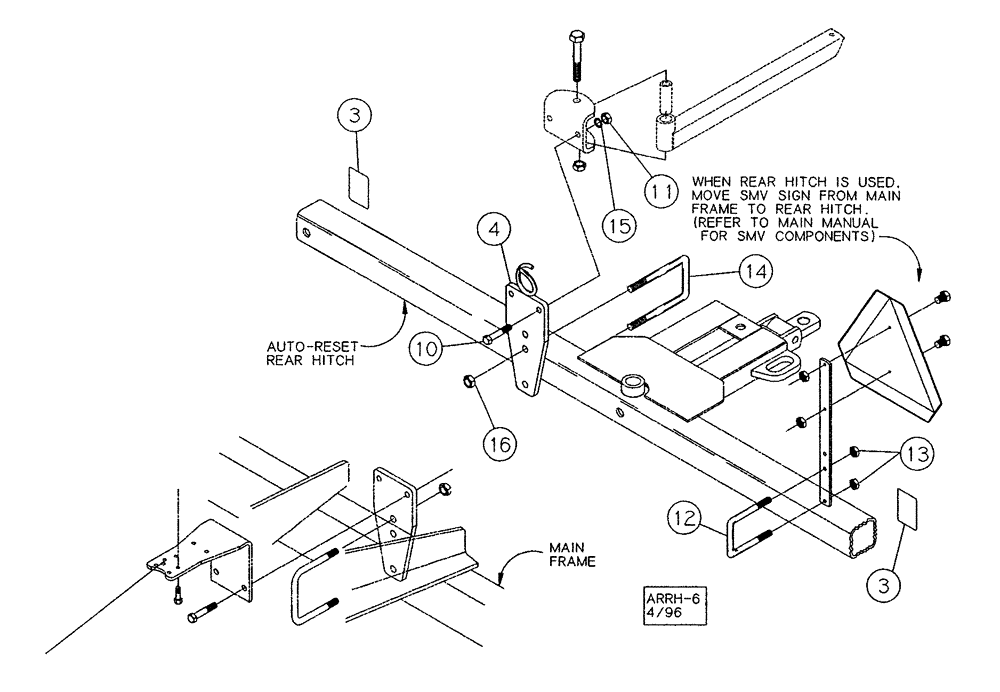 3

11

15

WHEN REAR HITCH IS USED, MOVE SMV SIGN FROM MAIN FRAME TO REAR HITCH. (REFER TO MAIN MANUAL FOR SMV COMPONENTS)

4

14

AUTO-RESET REAR HITCH

10

16

13

12

MAIN FRAME

3

ARRH-6
4/96