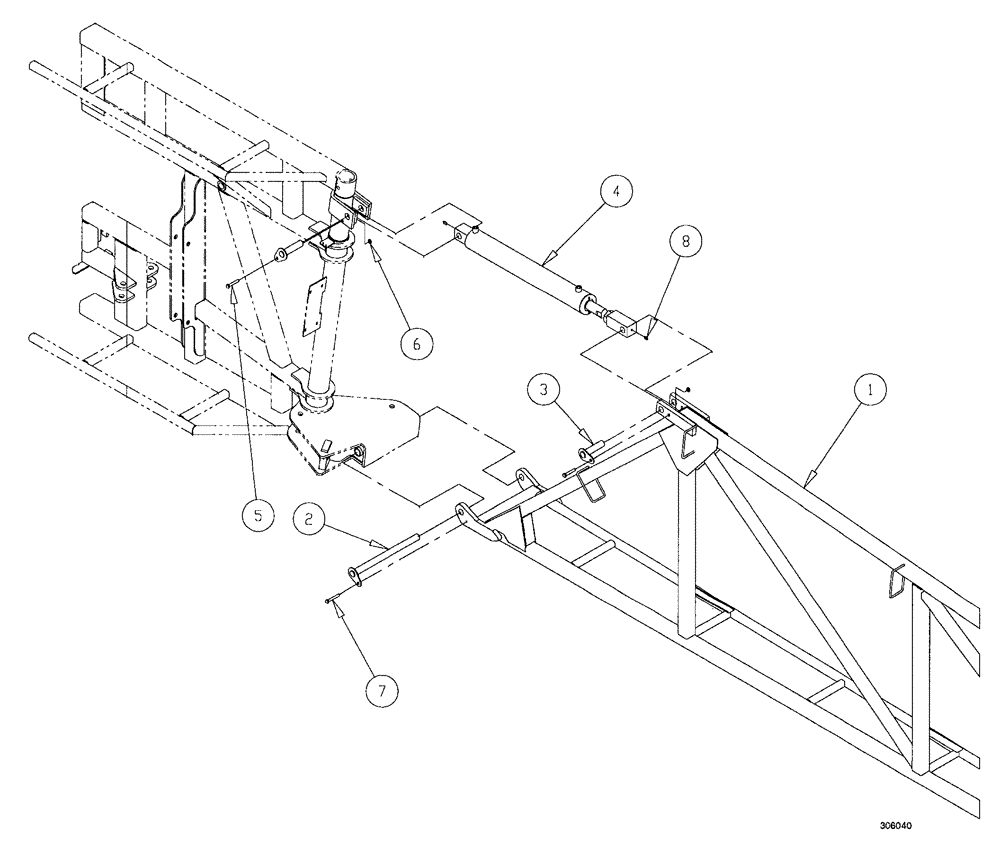 4
8
6
3
1
5
2
7
306040