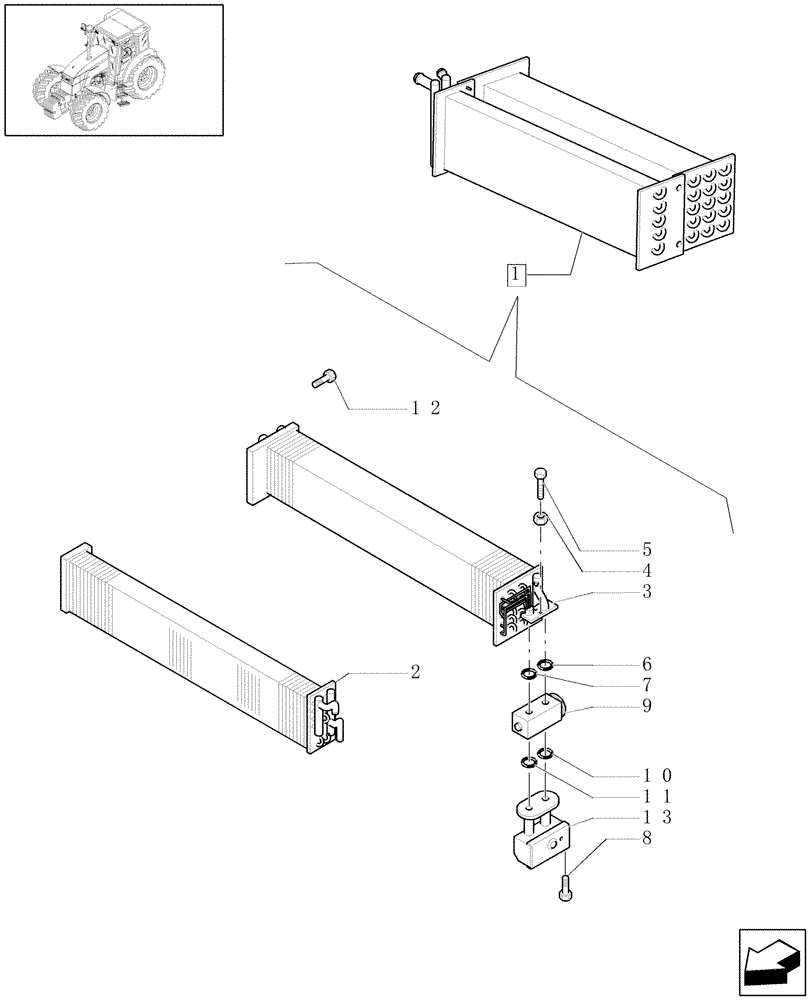 1

12

5
4
3

2

6
7
9

10
11
13
8