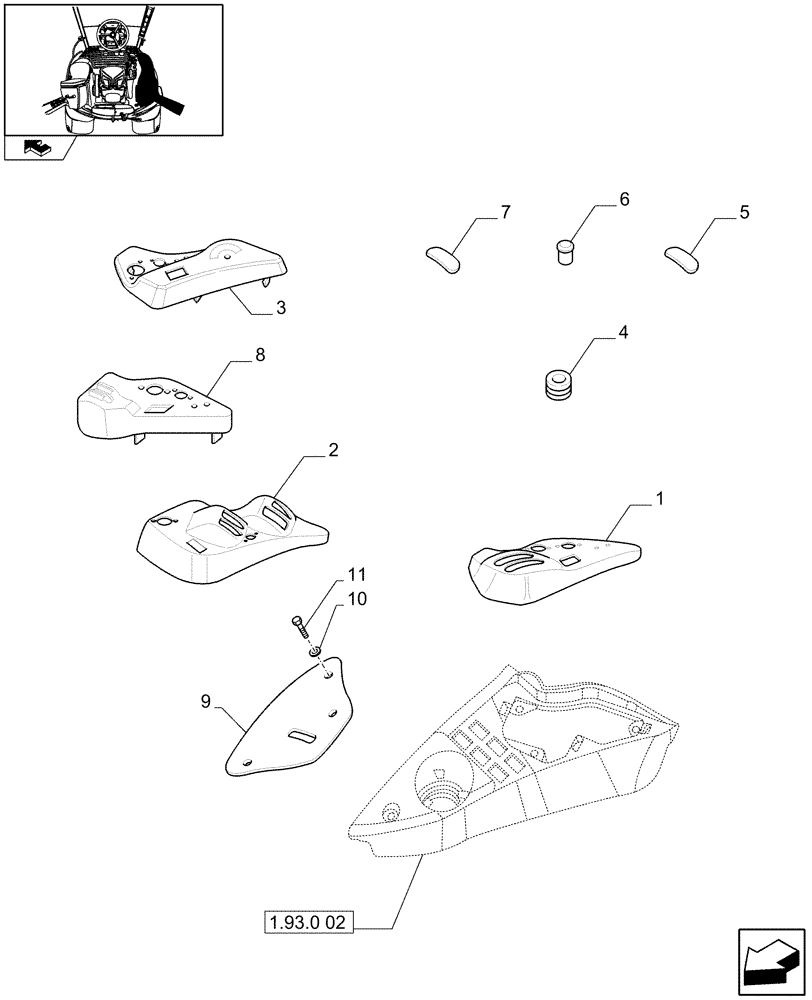 7
6
5
3
4
8
2
1
11
10
9
1.93.0 02