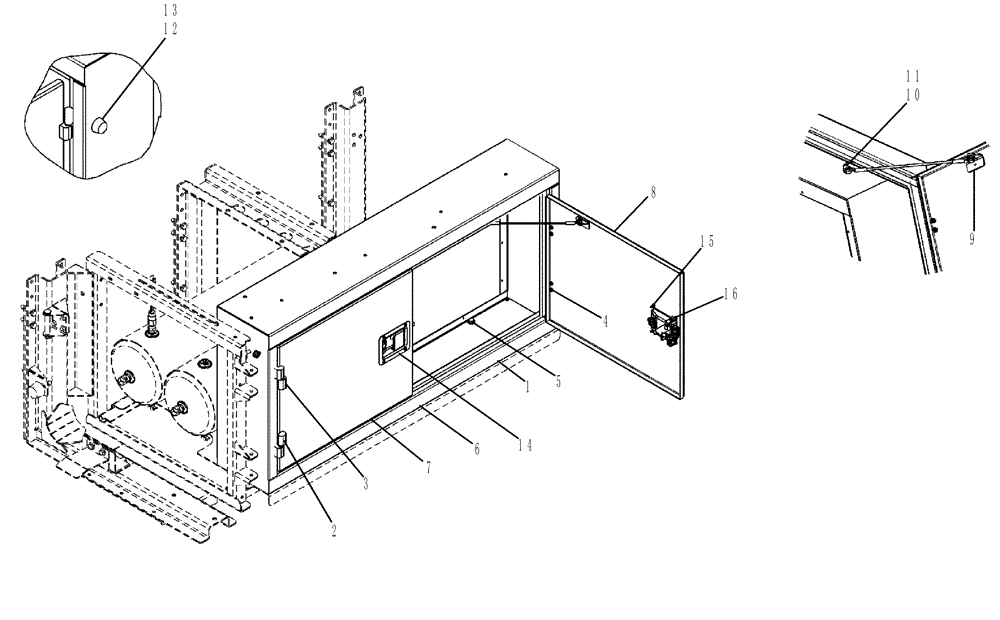 13
12
11
10
8
9
15
16
4
5
1
14
6
7
3
2