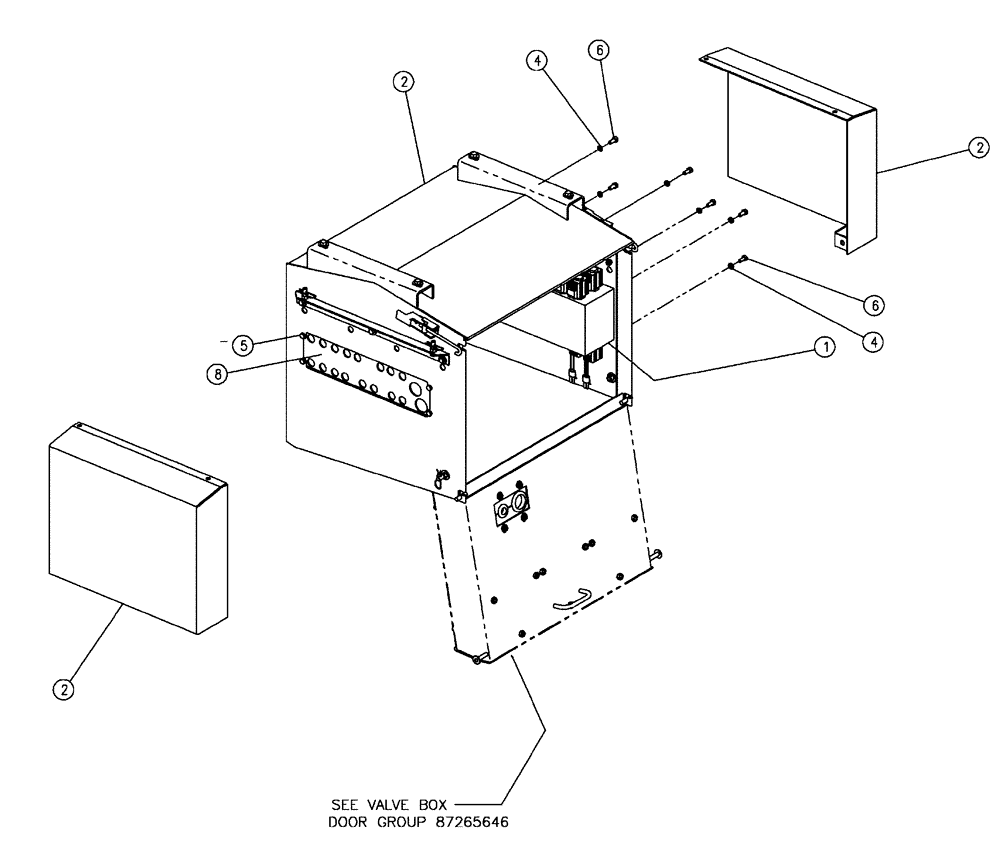 2
4
6
2
6
4
1
5
8
2
SEE VALVE BOX
DOOR GROUP 87265646