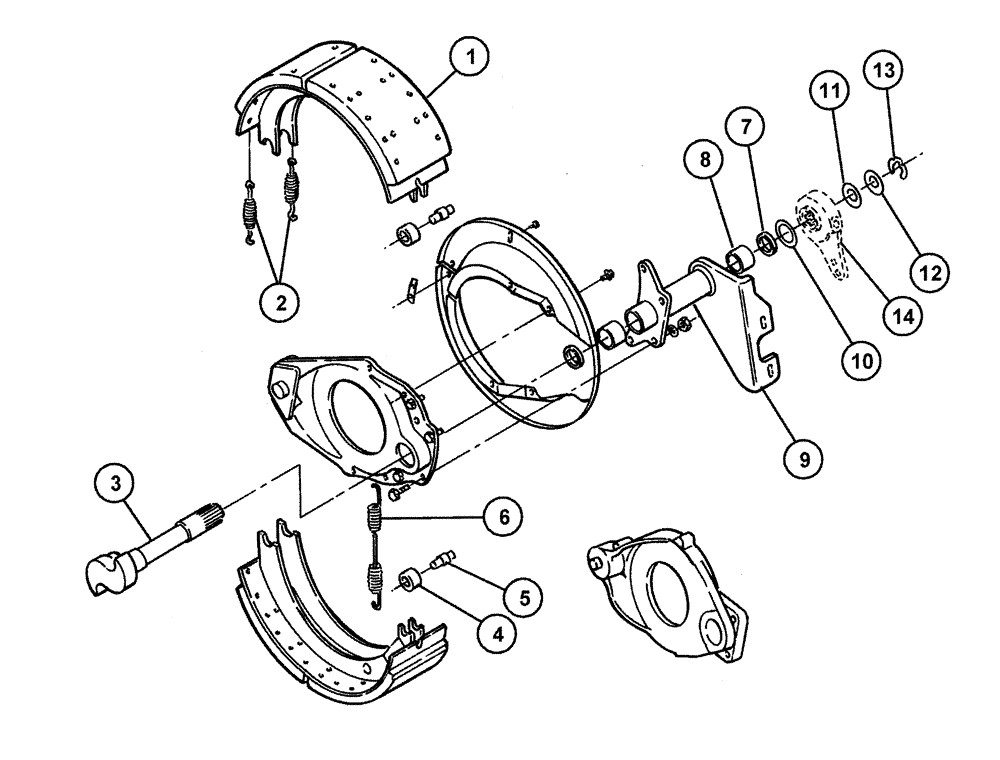 1
2
3
4
5
6
7
8
9
10
11
12
13
14