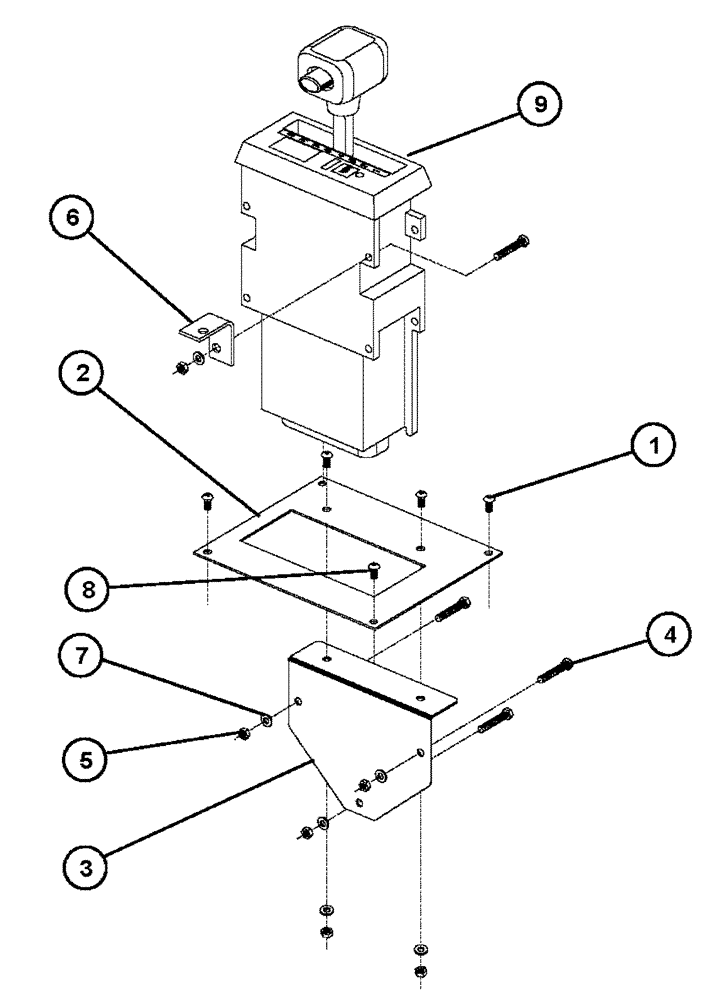 9
6
2
1
8
7
4
5
3