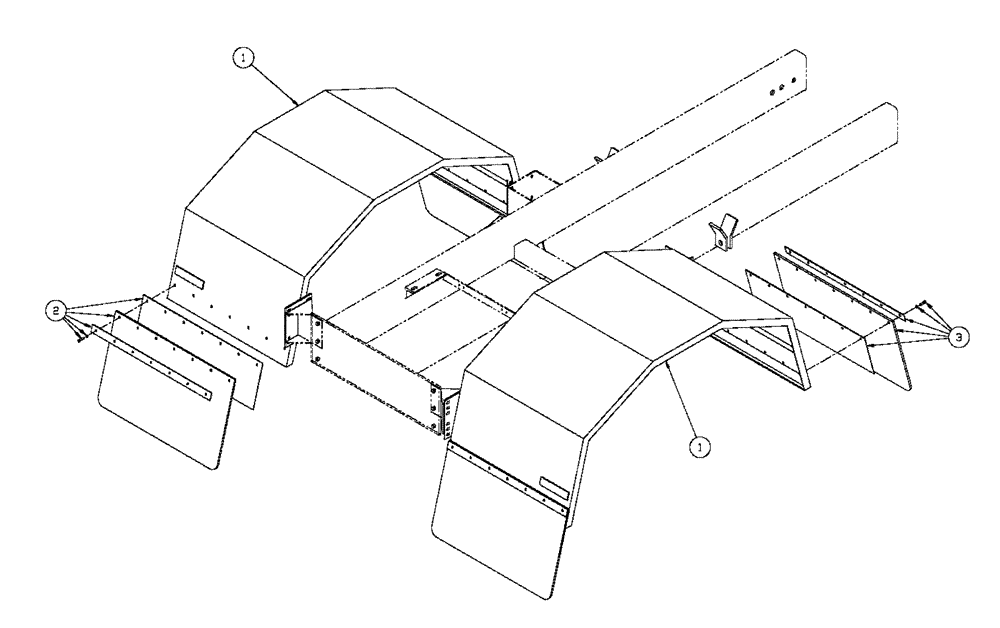 1
2
3
1