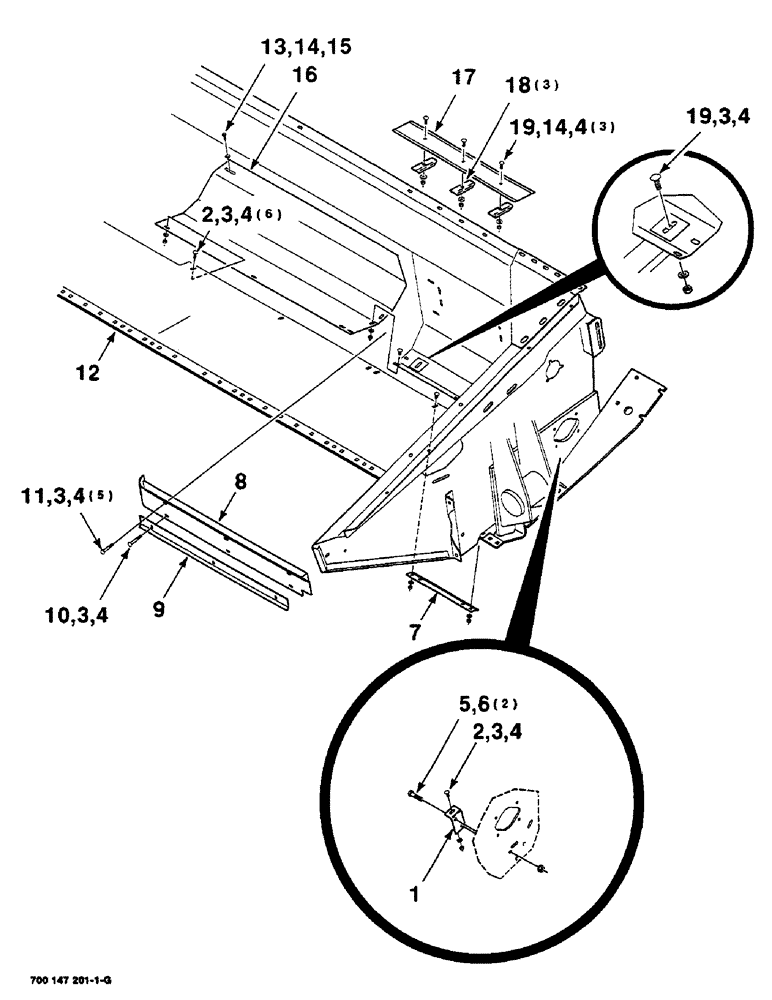 13,14,15
16
17
18(3)
19,14,4(3)
19,3,4
2,3,4(6)
12
11,3,4(5)
8
10,3,4
9
7
5,6(2)
2,3,4
1
700 147 201-1-G