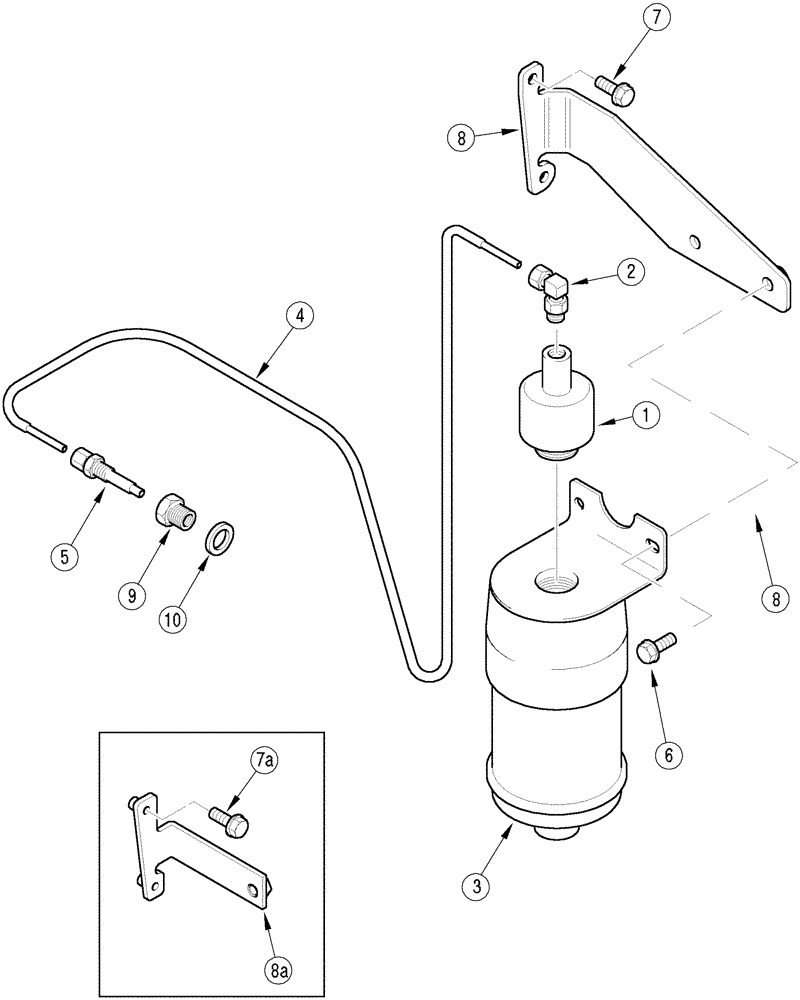 7
8
2
4
1
5
9
10
8
6
7a
3
8a