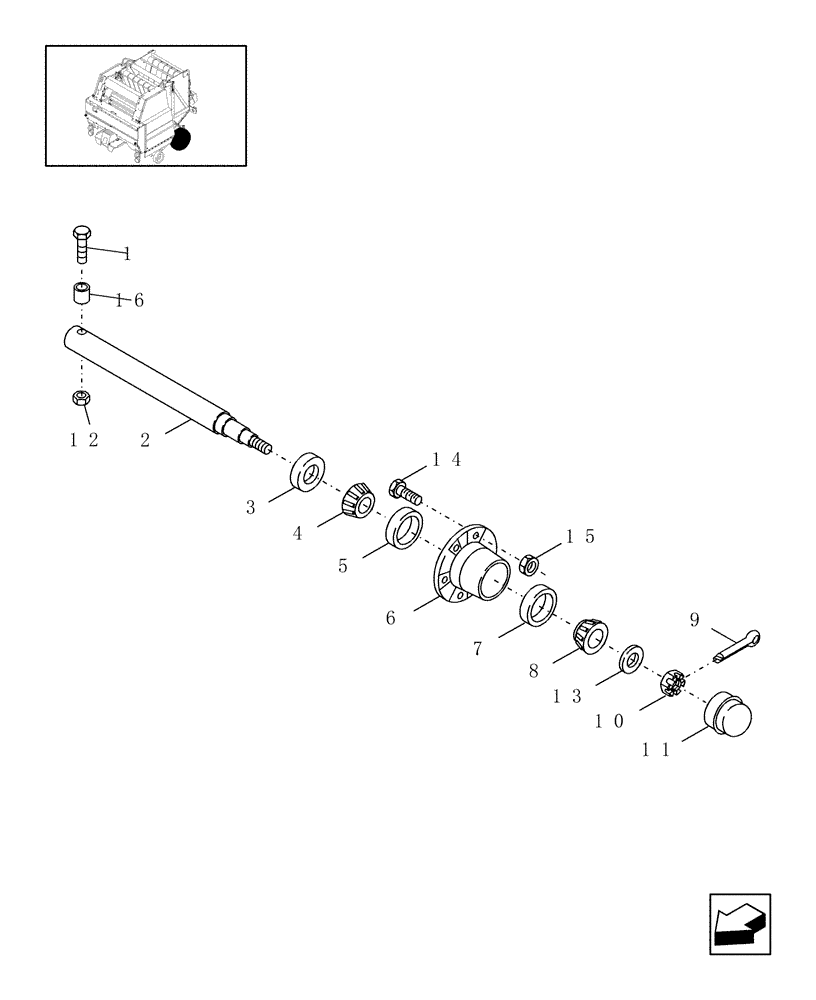 1
16
12
2
3
14
4
5
15
6
7
9
8
13
10
11