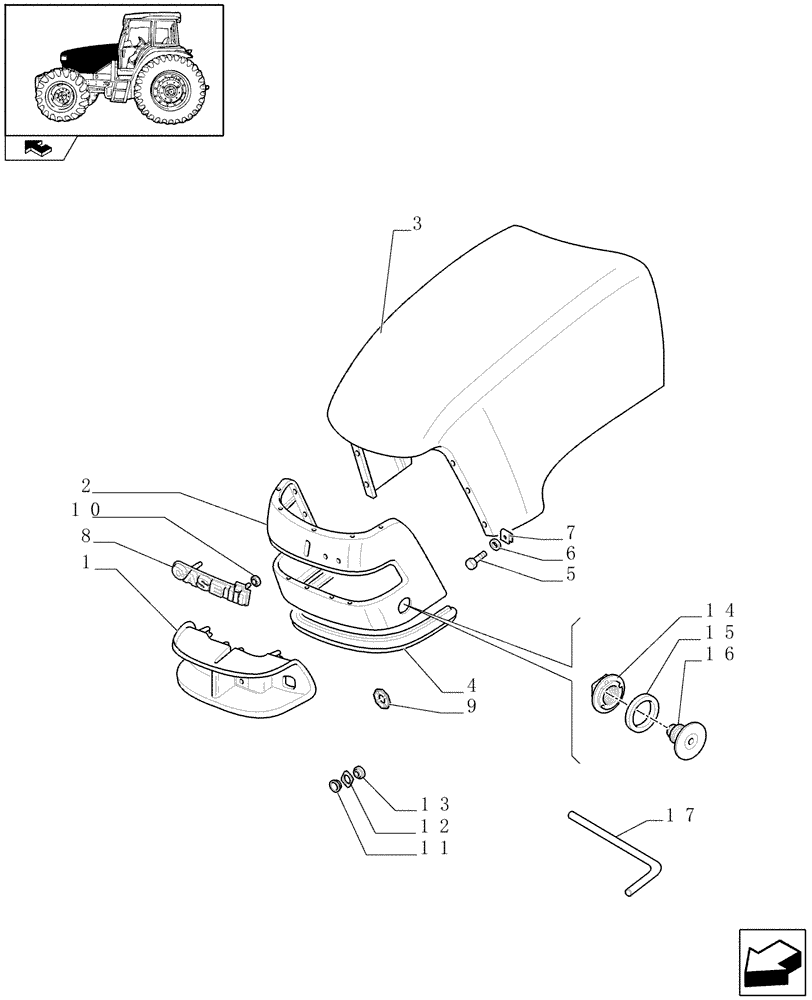 3
2
10
8
1
7
6
5
14
15
16
4
9
13
12
11
17