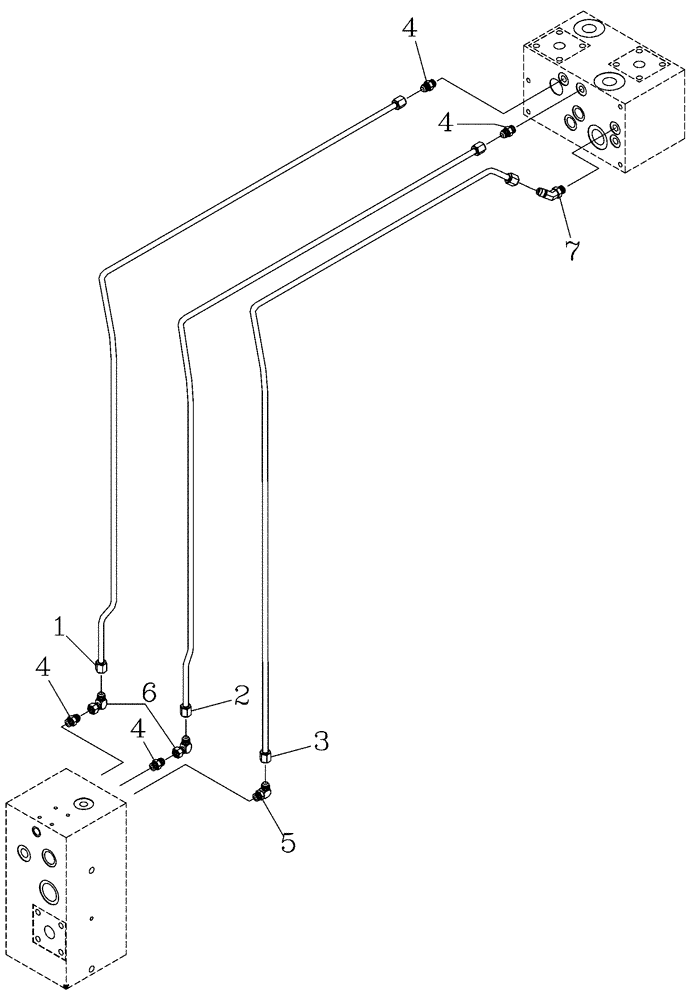 4
4
7
1
4
6
2
4
3
5