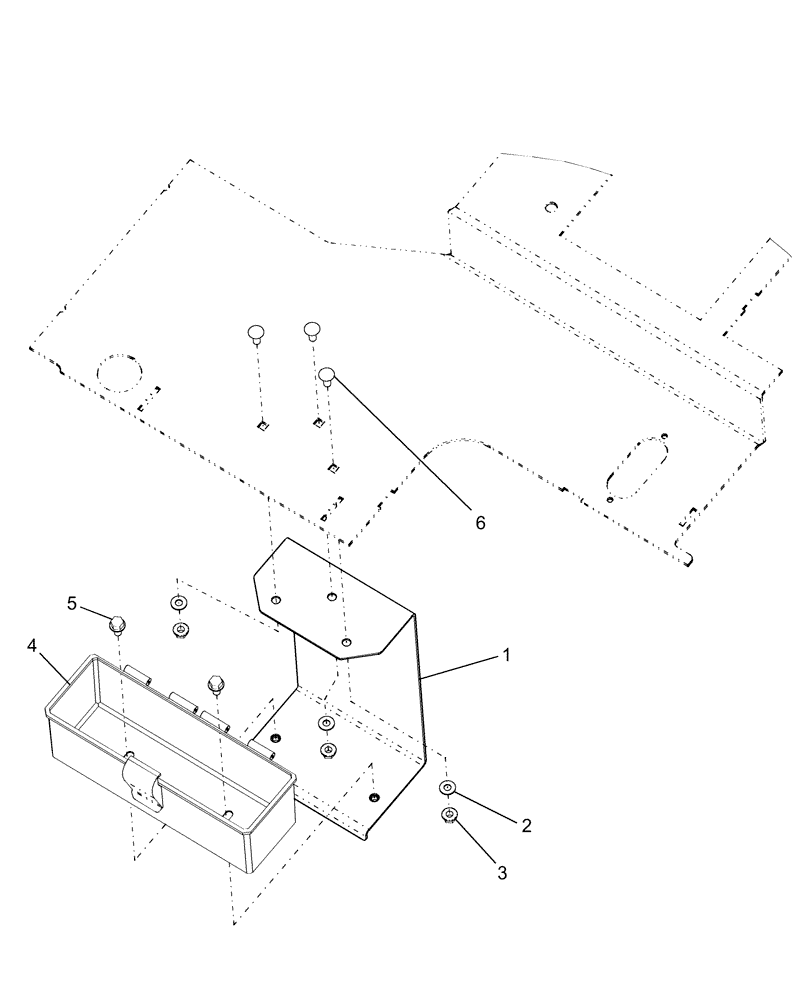 6
5
4
1
2
3