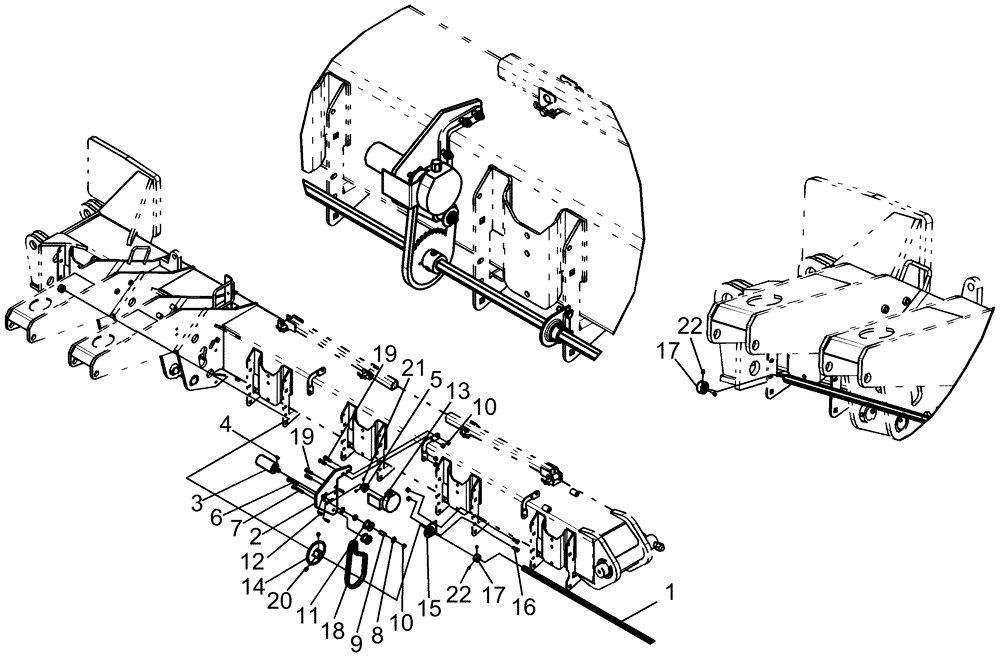 22
17
19
21
5
13
10
4
19
3
6
7
2
12
14
20
11
18
9
8
10
15
22
17
16
1