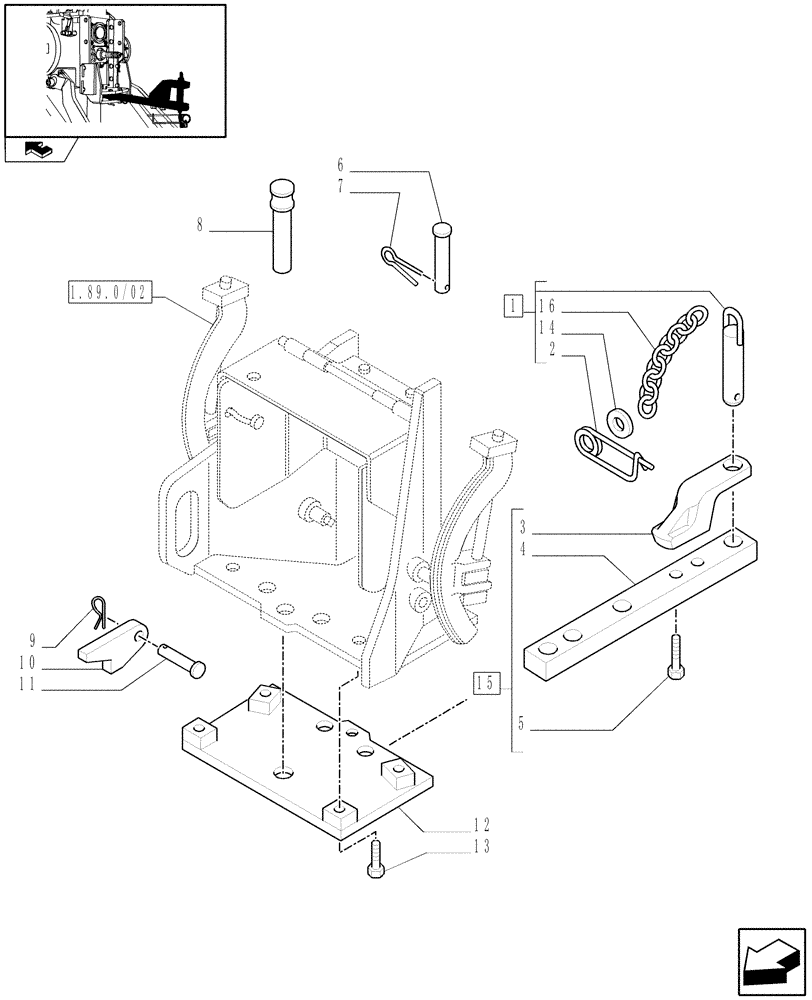 6
7
8
1.89.0/02
1
16
14
2
3
4
9
10
11
15
5
12
13