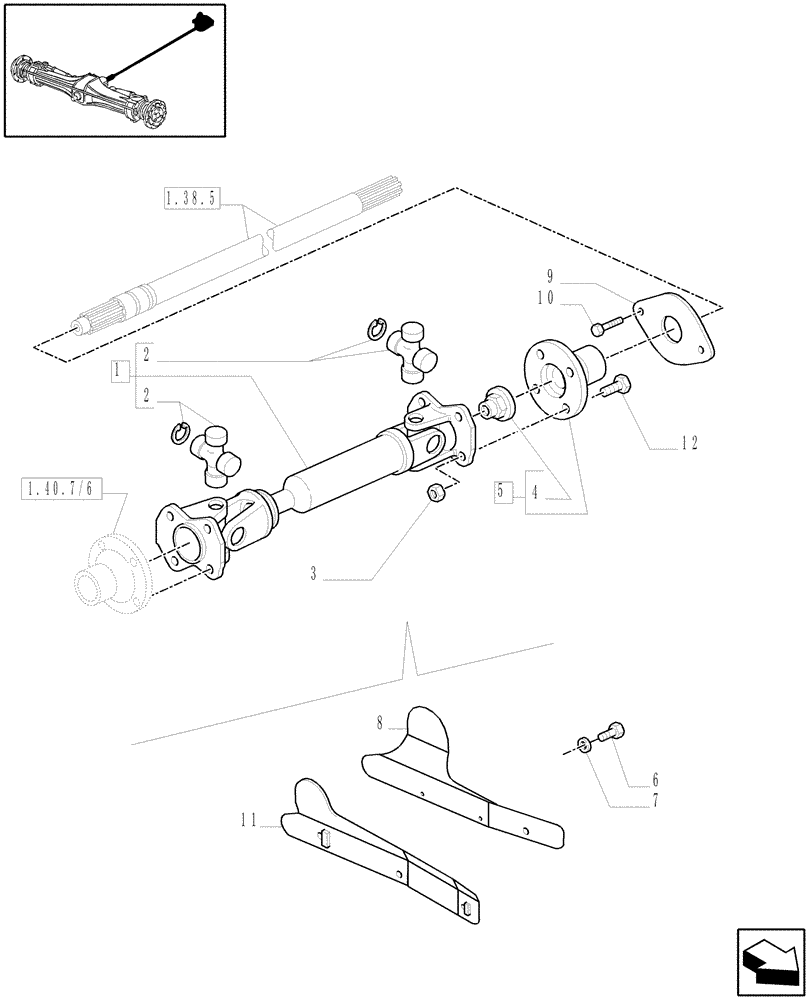 1.38.5
9
10
1
2
2
12
1.40.7/6
5
4
3
8
6
7
11