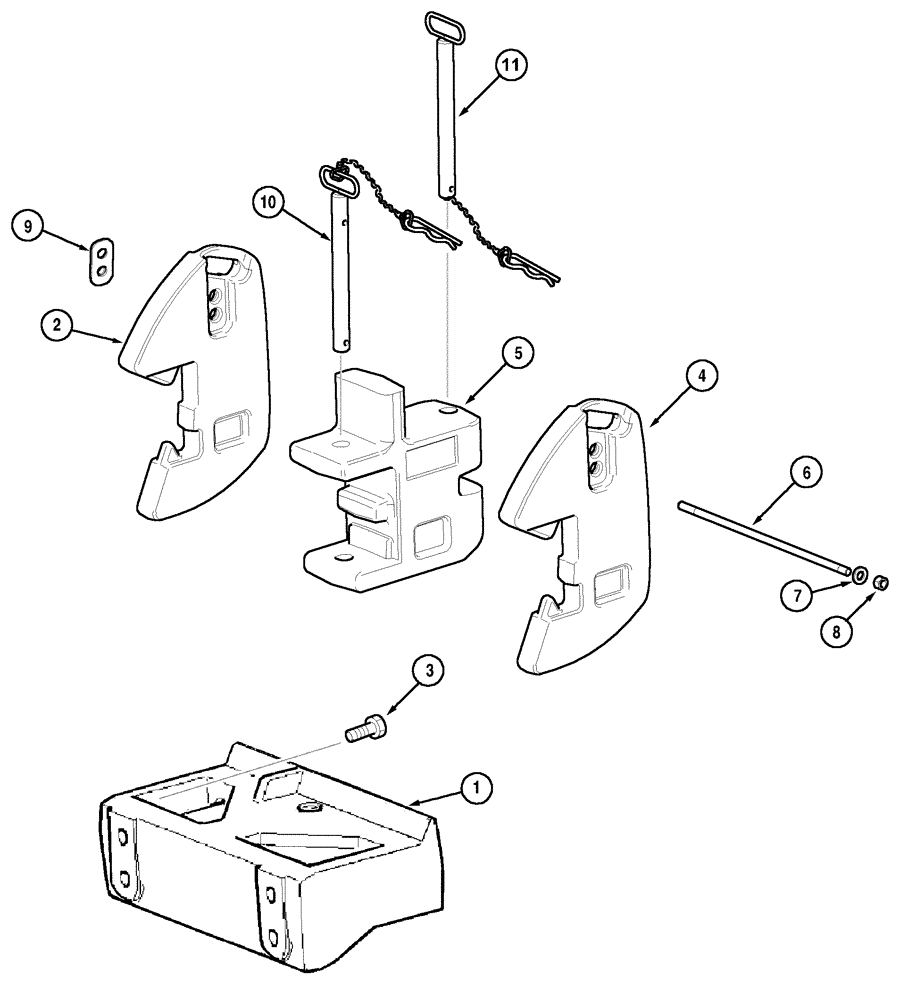 11
10
9
2
5
4
6
7
8
3
1