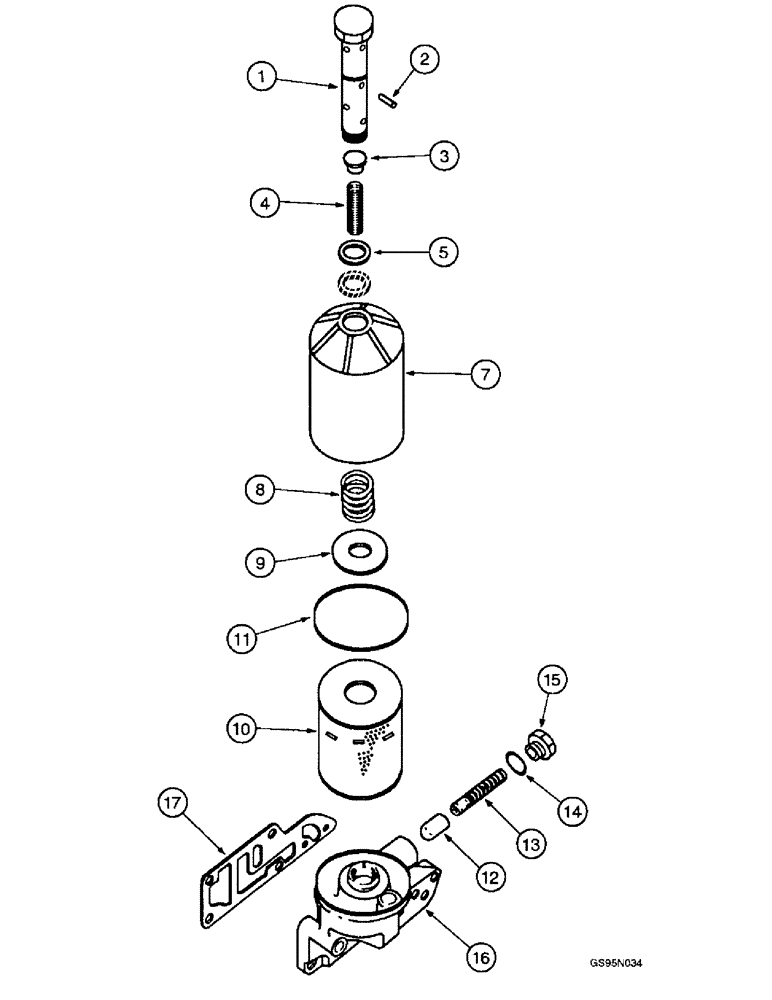 1
2
3
4
5
7
8
9
11
10
15
14
13
12
17
16
GS95N034