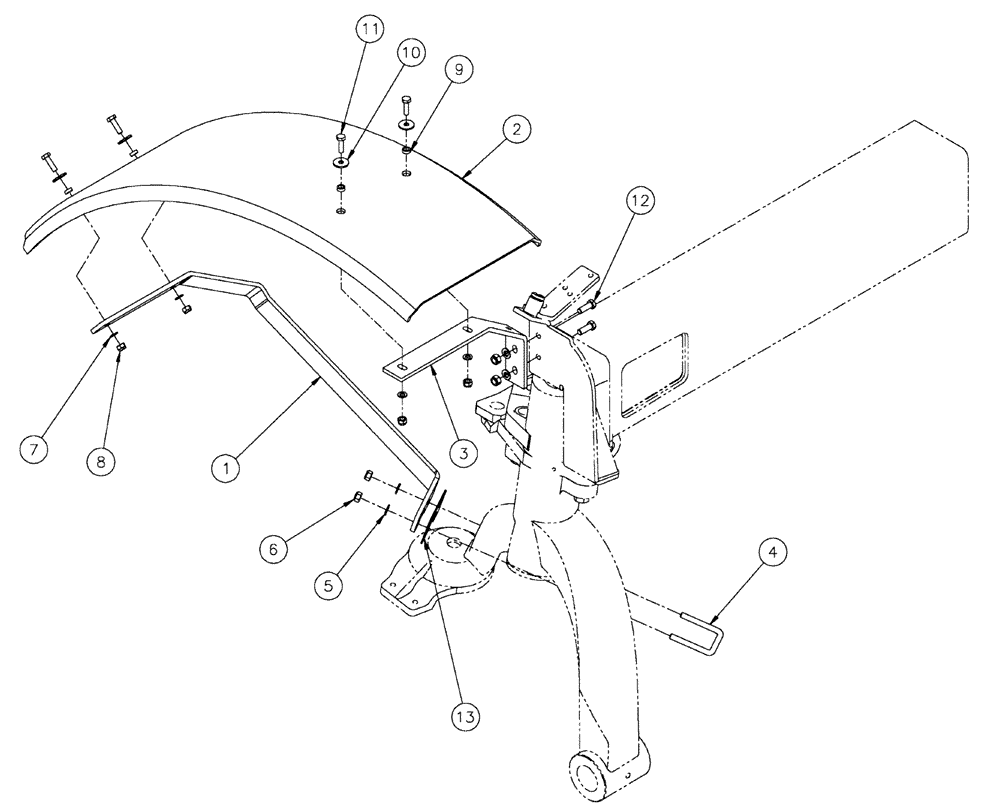 11
10
9
2
12
7
8
1
3
6
5
4
13