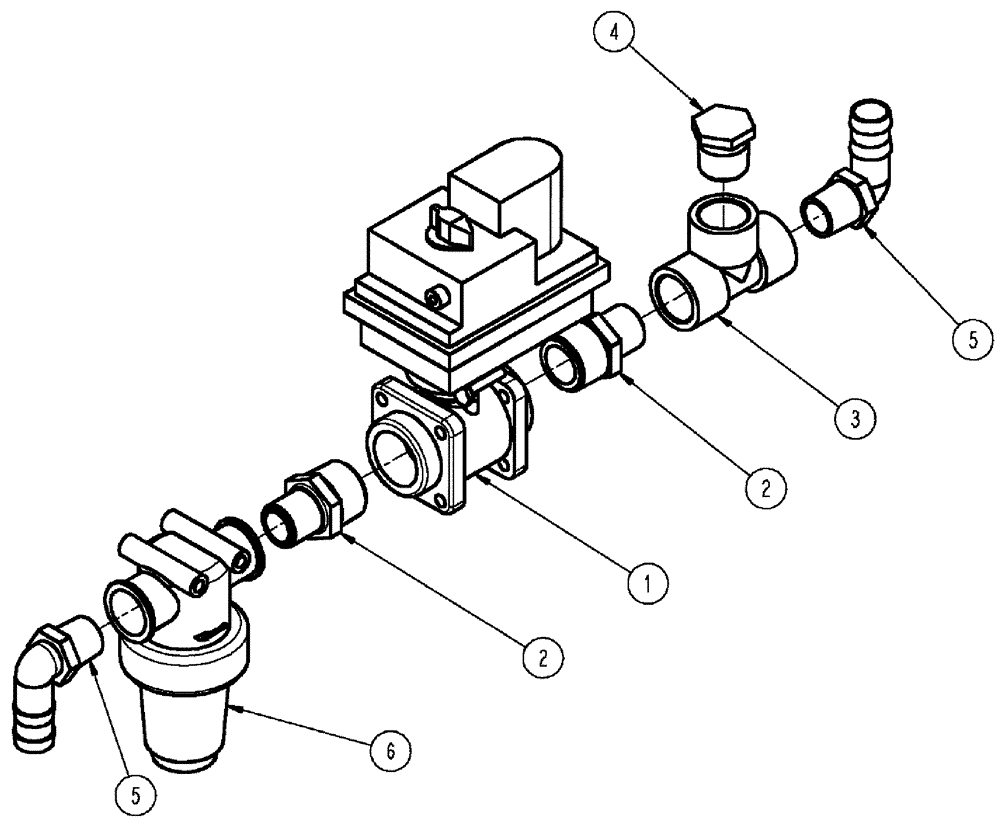 4
5
3
2
1
2
6
5