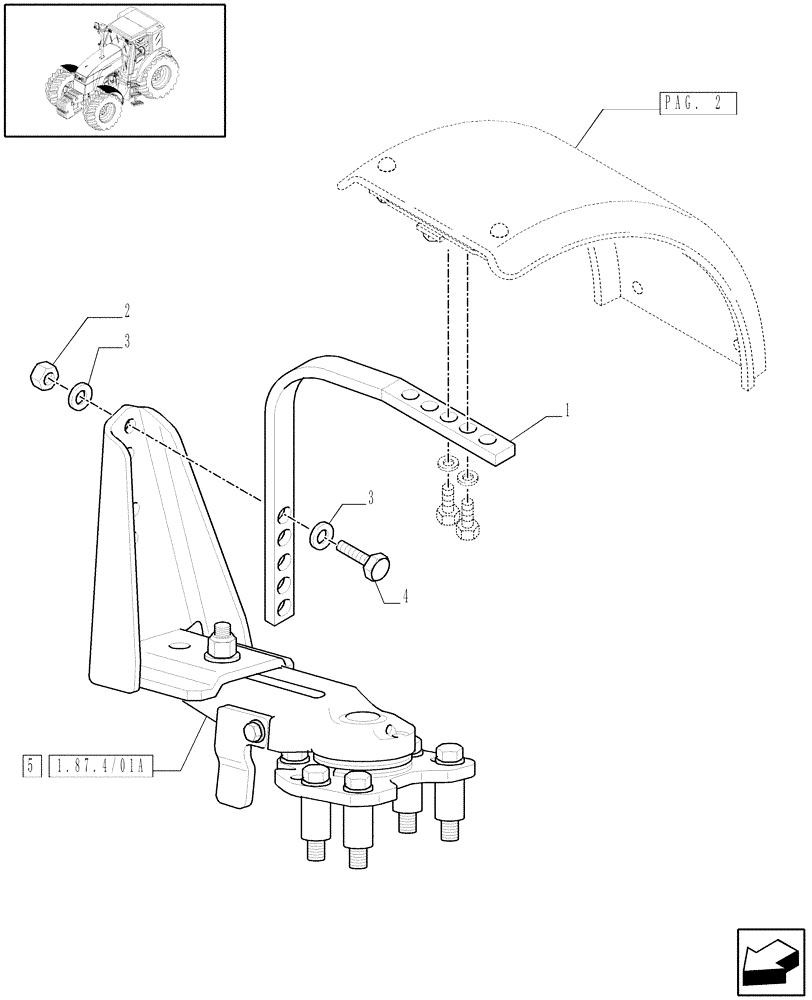 PAG. 2
2
3
1
3
4
5 1.87.4/01A