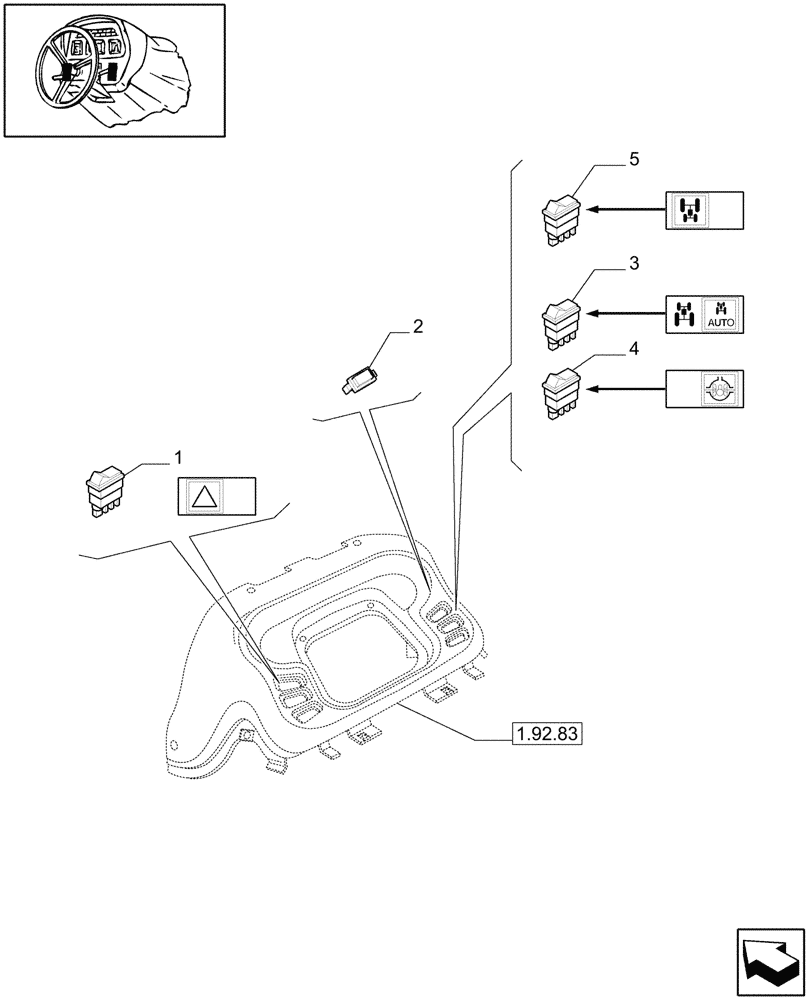 5

3

AUTO

4

2

1

1.92.83