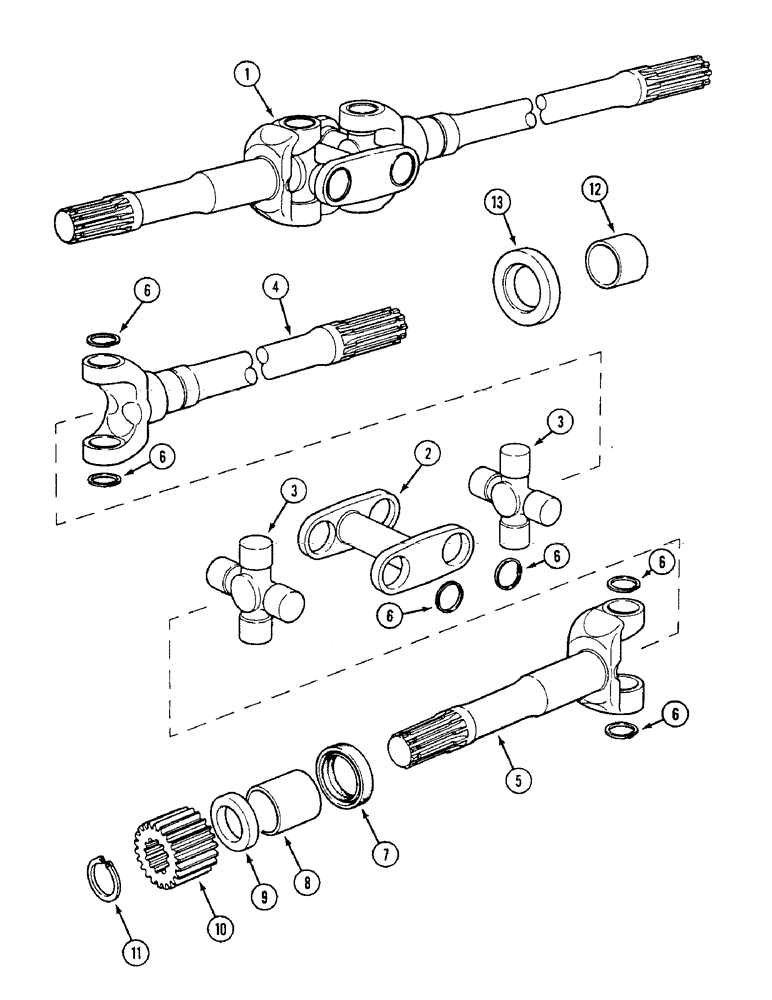 1
13
12
6
4
6
3
2
3
6
6
6
6
5
7
8
9
10
11