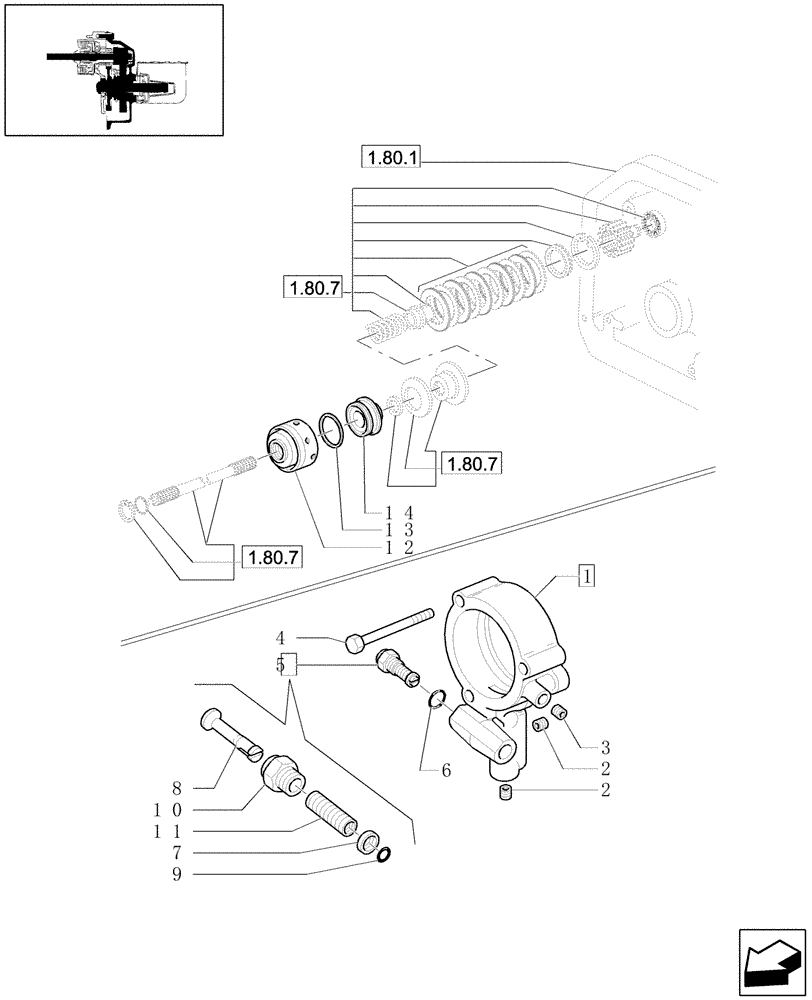 1.80.1

1.80.7

1.80.7

14
13
12

1.80.7

1

4

5

6

3
2
2

8
10
11
7
9