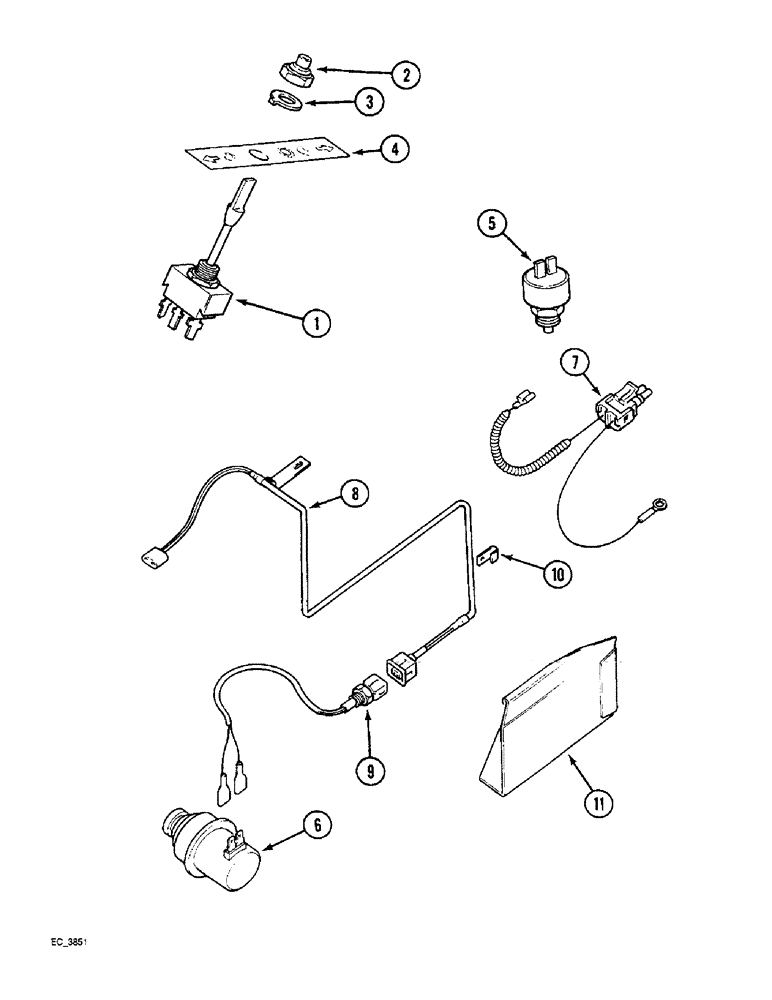 2
3
4
5
1
7
8
10
9
11
6
EC_3851