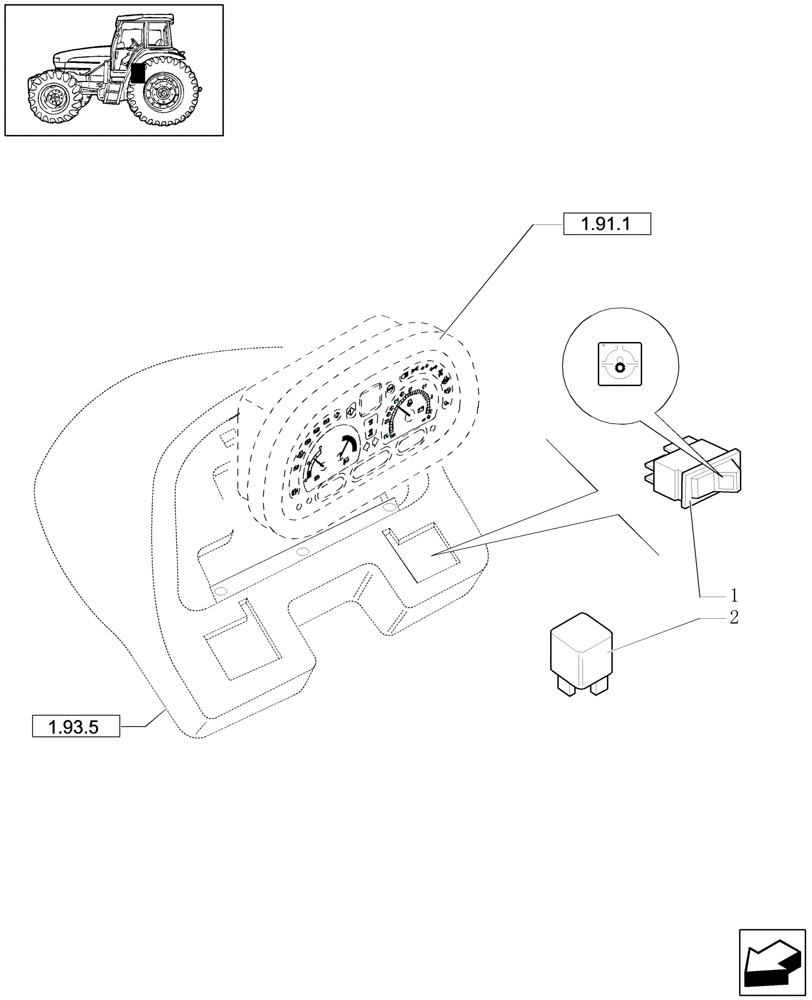 1.91.1

1

2

1.93.5