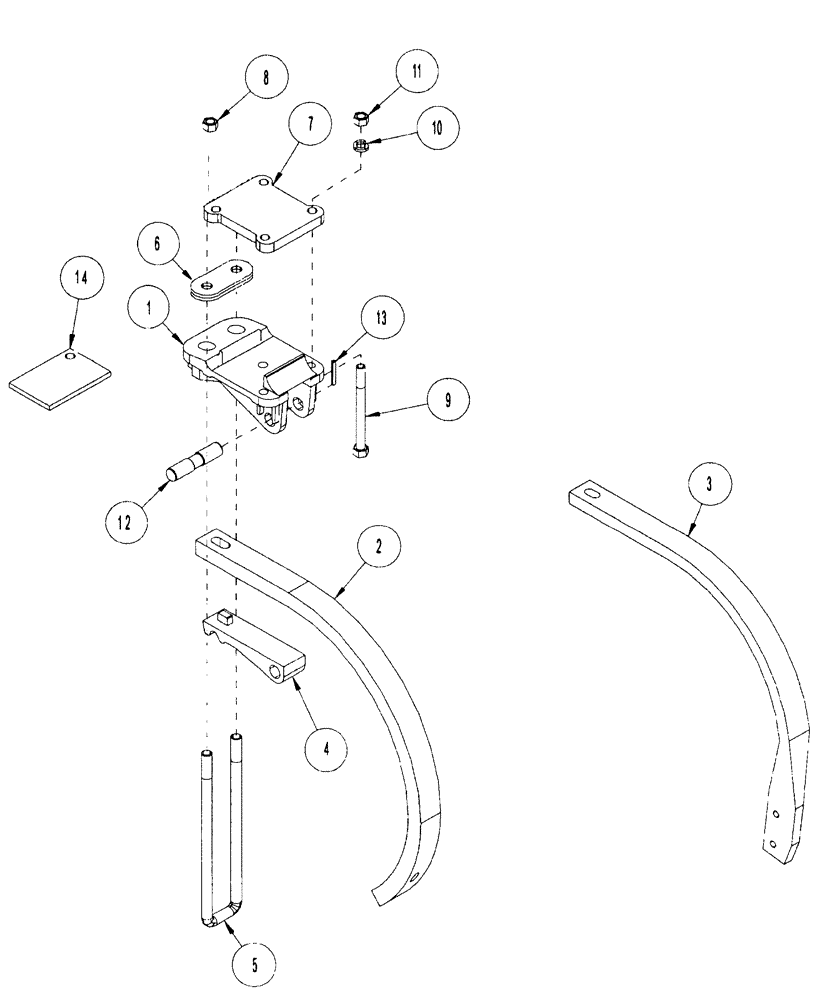 8
11
10
7
6
14
1
13
9
12
3
2
4
5