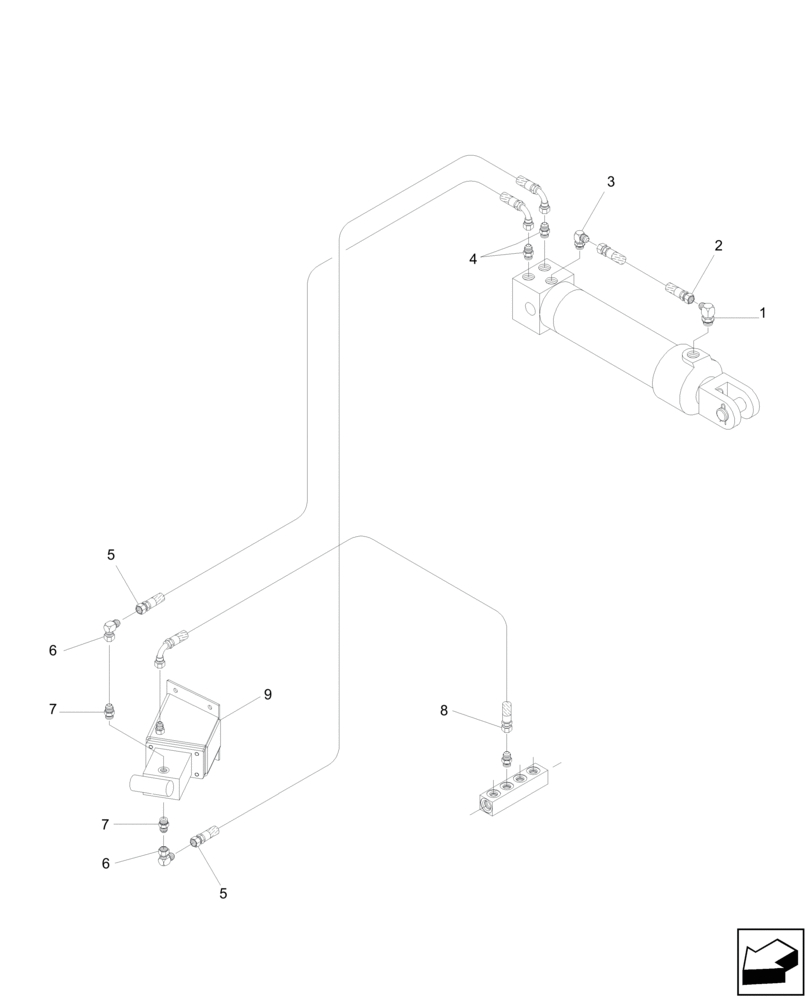 3
2
4
1
5
6
7
9
8
7
6
5