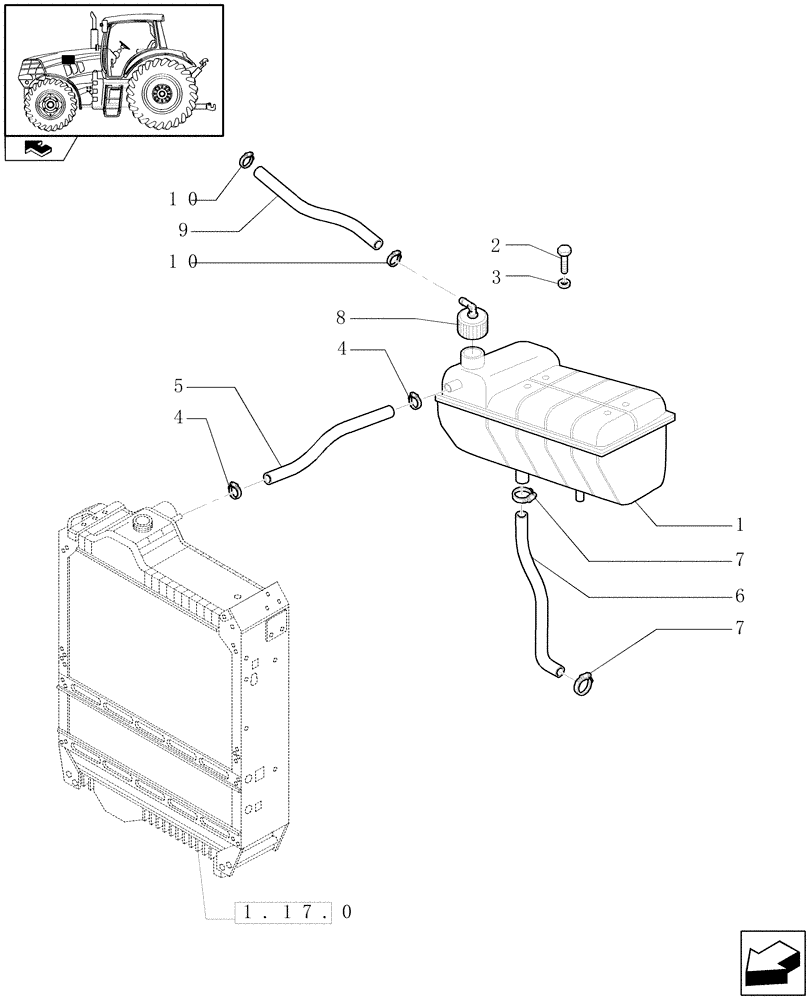 10
9
10
2
3
8
4
5
4
1
7
6
7
1.17.0