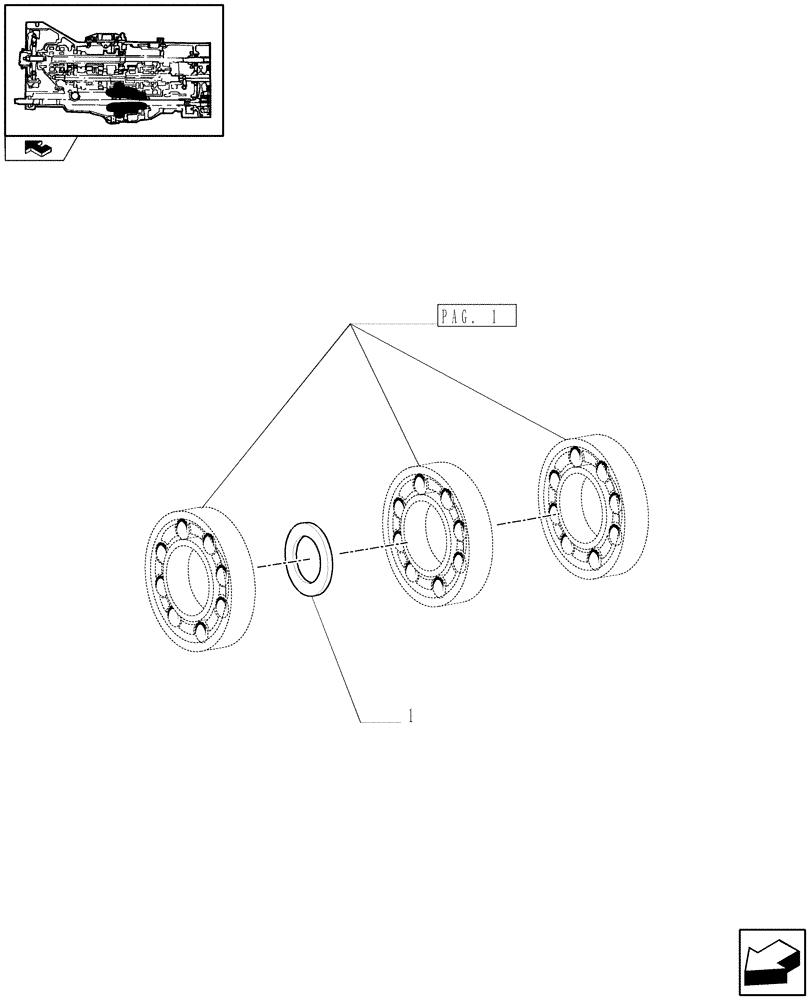 PAG. 1

1