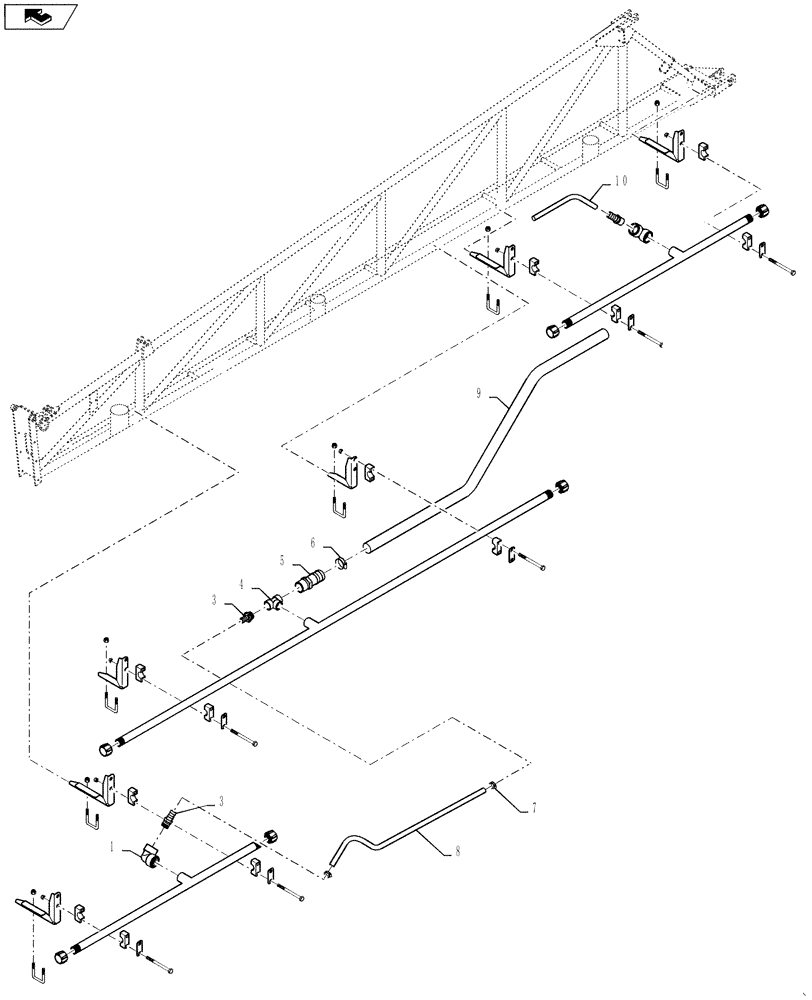 10
9
6
5
4
3
3
1
7
8